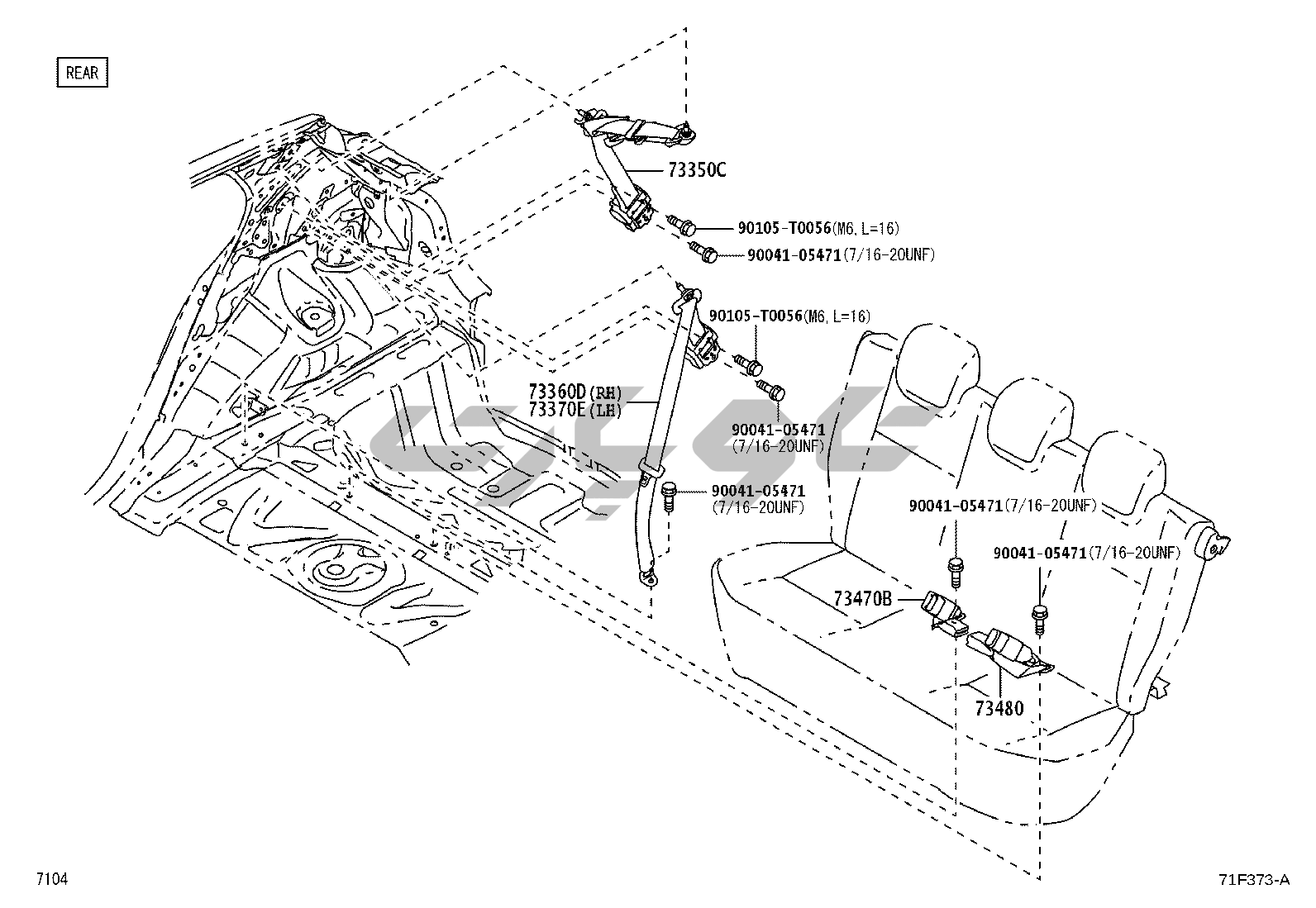 REAR

73350C

90105-T0056(M6, L=16)

90041-05471(7/16-20UNF)

90105-T0056(M6, L=16)

73360D(RH)
73370E(LH)

90041-05471
(7/16-20UNF)

90041-05471
(7/16-20UNF)

90041-05471(7/16-20UNF)

90041-05471(7/16-20UNF)

73470B

73480

7104

71F373-A