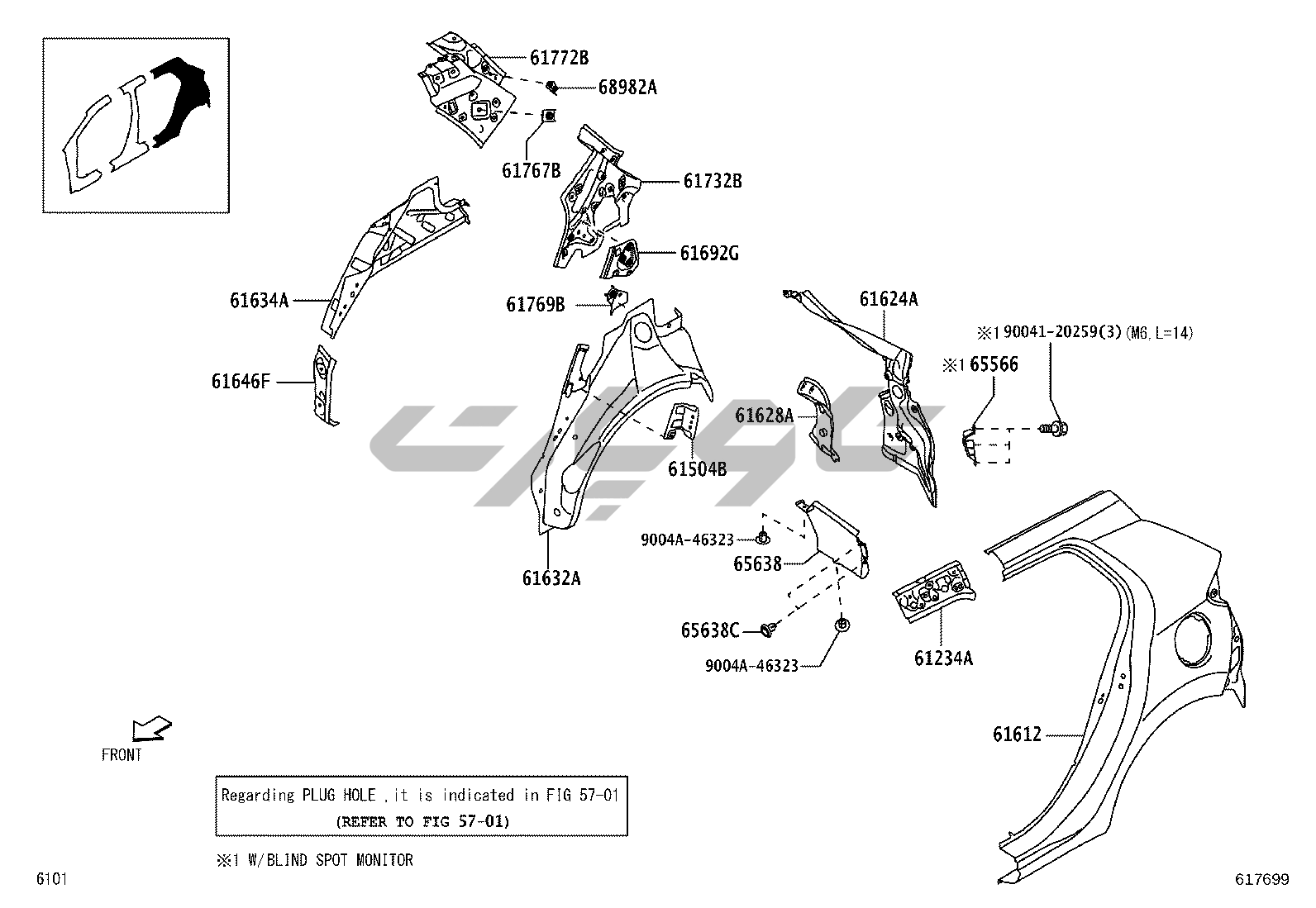 61772B
68982A
61767B
61732B
61692G
61634A
61769B
61624A
※1 90041-20259(3) (M6, L=14)
※1 65566
61646F
61628A
61504B
9004A-46323
65638
61632A
65638C
9004A-46323
61234A
61612
FRONT

Regarding PLUG HOLE ,it is indicated in FIG 57-01
(REFER TO FIG 57-01)

※1 W/BLIND SPOT MONITOR

6101
617699