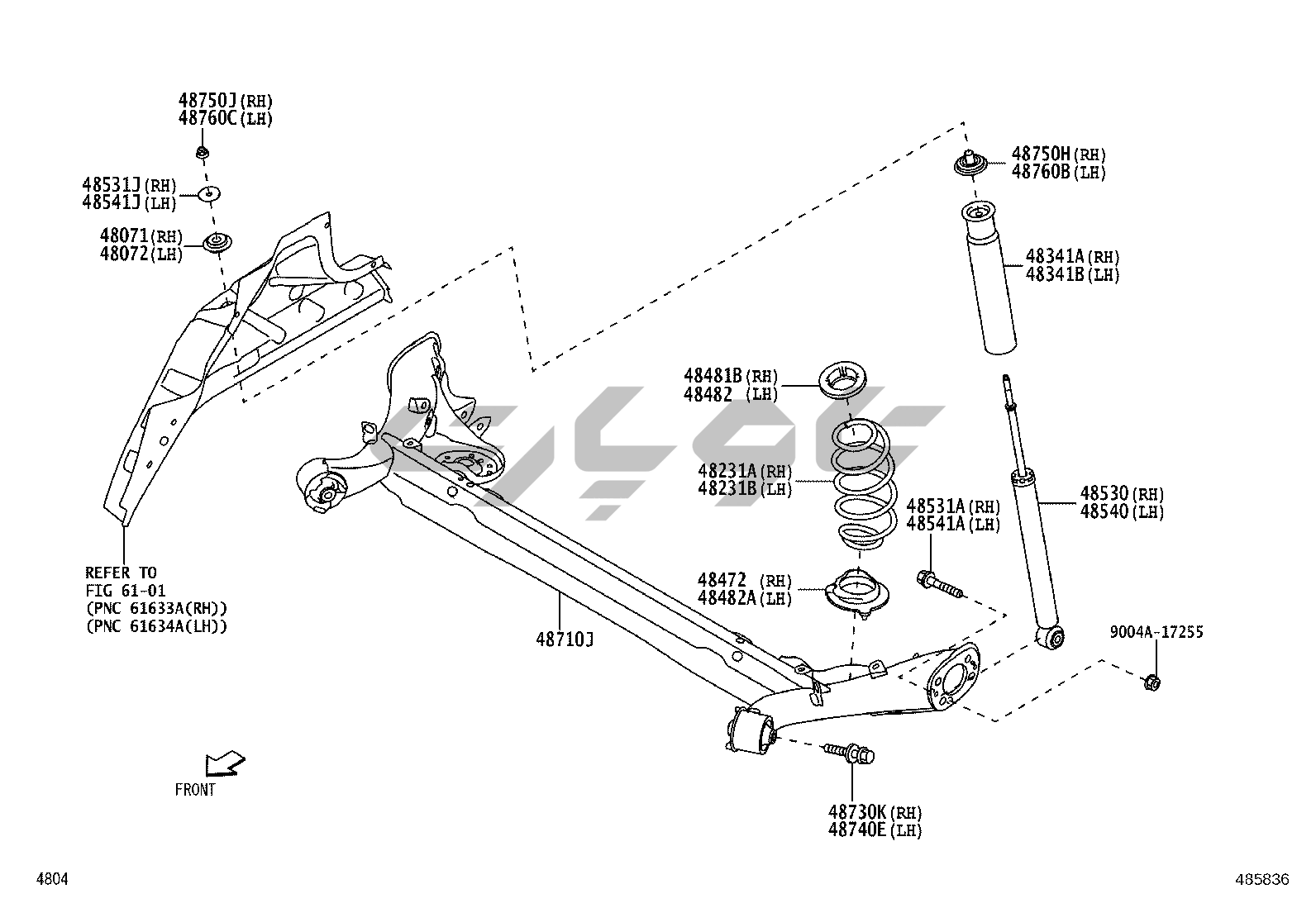 48750J(RH)
48760C(LH)

48531J(RH)
48541J(LH)

48071(RH)
48072(LH)

48750H(RH)
48760B(LH)

48341A(RH)
48341B(LH)

48481B(RH)
48482 (LH)

48231A(RH)
48231B(LH)

48531A(RH)
48541A(LH)

48530(RH)
48540(LH)

48472 (RH)
48482A(LH)

REFER TO
FIG 61-01
(PNC 61633A(RH))
(PNC 61634A(LH))

48710J

9004A-17255

FRONT

48730K(RH)
48740E(LH)

4804

485836