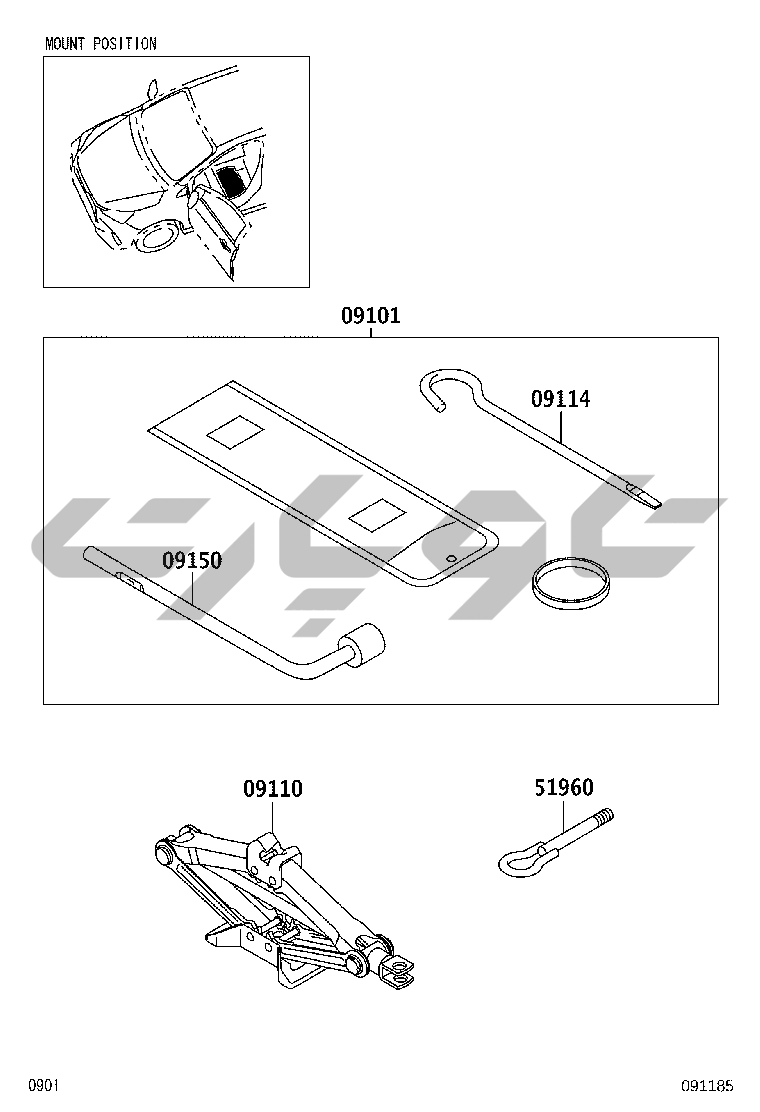 MOUNT POSITION

09101

09114

09150

09110

51960

0901

091185