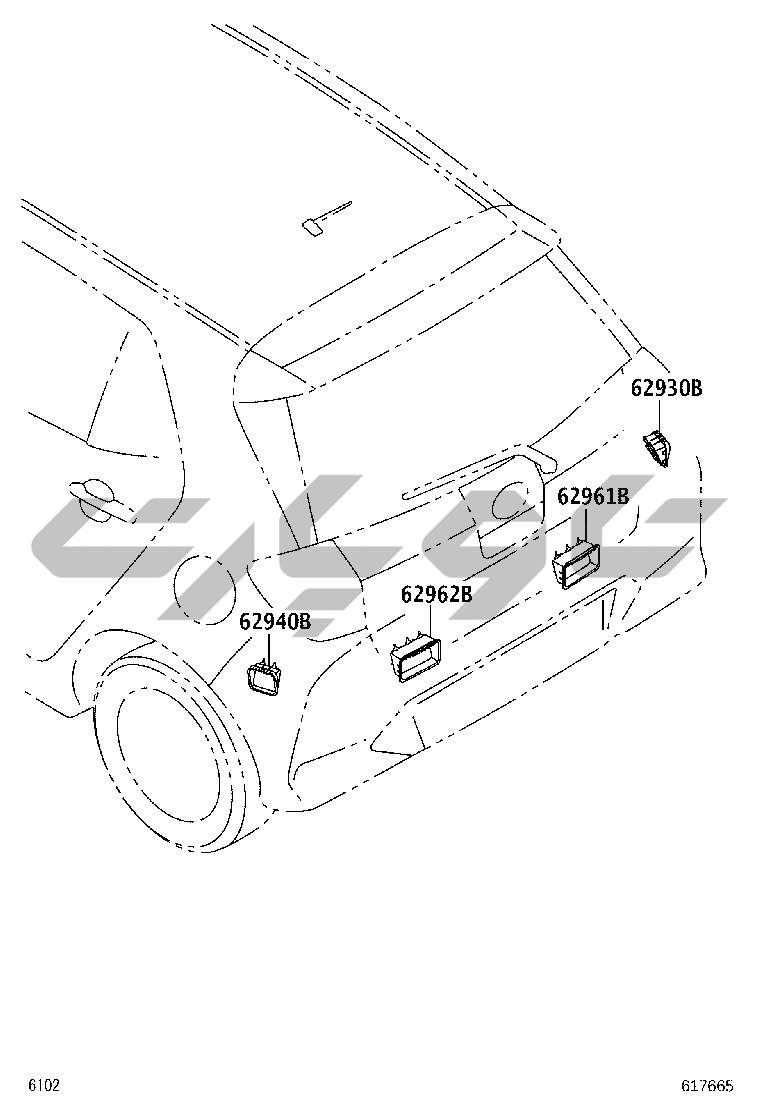 62930B

62961B

62962B

62940B

6102

617665