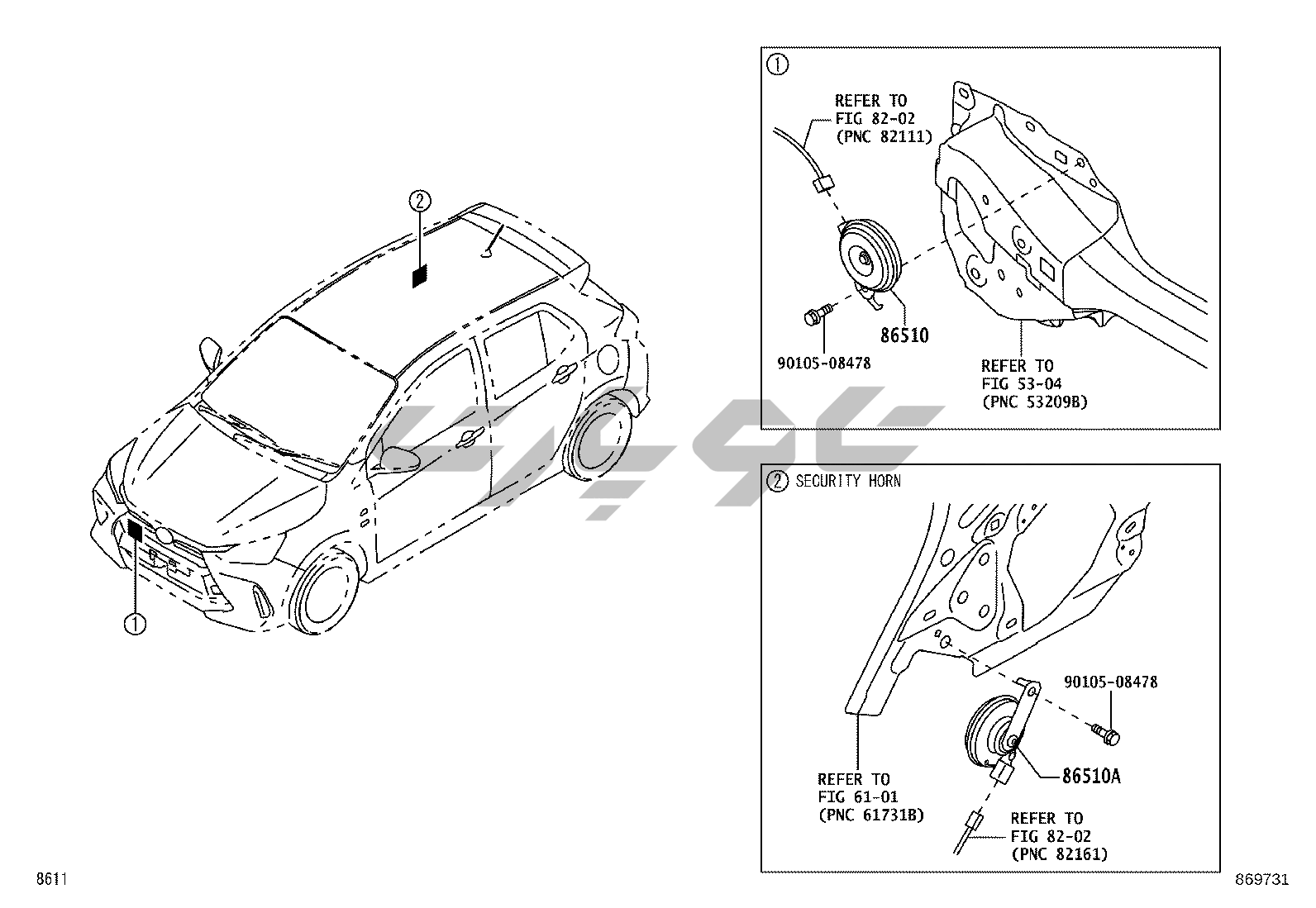 ②

①

①

REFER TO
FIG 82-02
(PNC 82111)

86510

90105-08478

REFER TO
FIG 53-04
(PNC 53209B)

② SECURITY HORN

90105-08478

86510A

REFER TO
FIG 61-01
(PNC 61731B)

REFER TO
FIG 82-02
(PNC 82161)

8611

869731