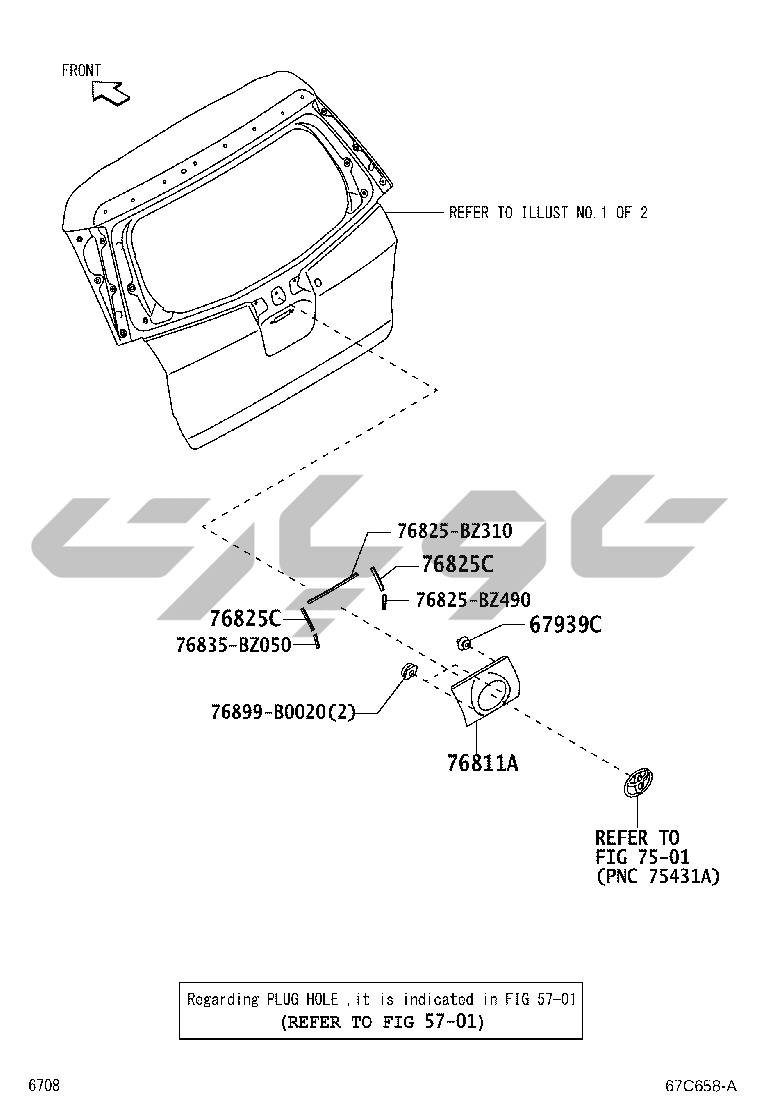 FRONT

REFER TO ILLUST NO.1 OF 2

76825-BZ310
76825C
76825-BZ490
76825C
76835-BZ050
67939C
76899-B0020(2)
76811A

REFER TO
FIG 75-01
(PNC 75431A)

Regarding PLUG HOLE ,it is indicated in FIG 57-01
(REFER TO FIG 57-01)

6708
67C658-A