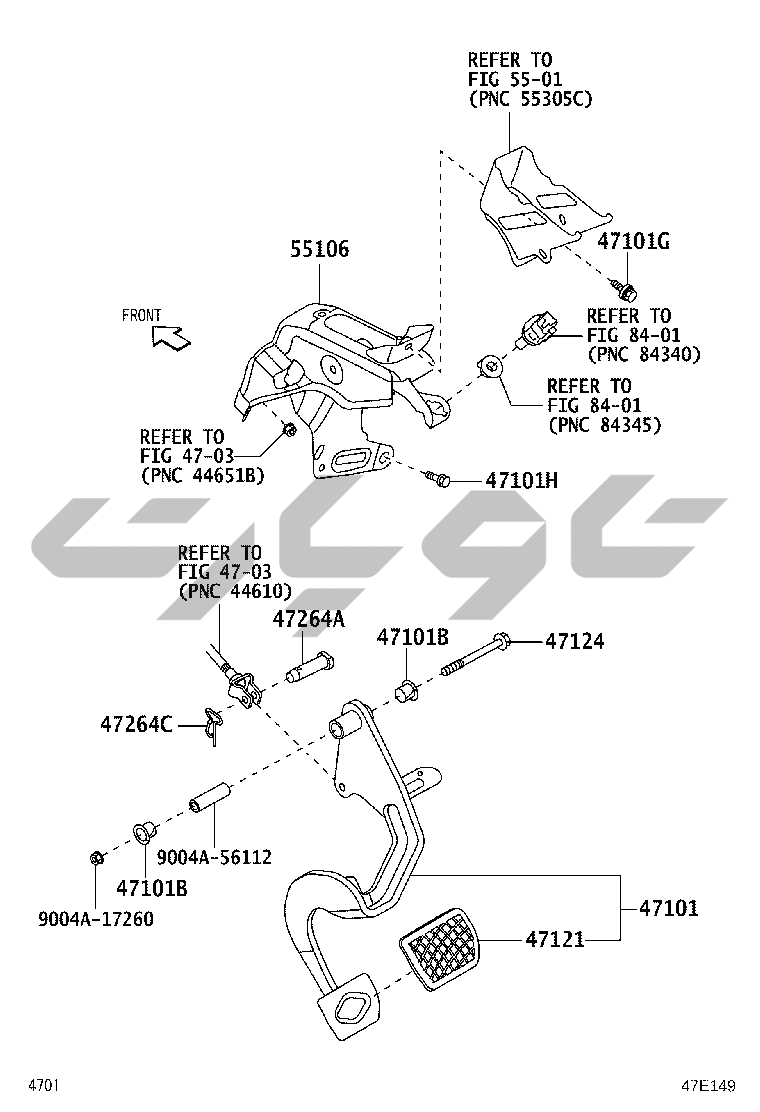 REFER TO
FIG 55-01
(PNC 55305C)

55106

47101G

FRONT

REFER TO
FIG 84-01
(PNC 84340)

REFER TO
FIG 84-01
(PNC 84345)

REFER TO
FIG 47-03
(PNC 44651B)

47101H

REFER TO
FIG 47-03
(PNC 44610)

47264A

47101B

47124

47264C

9004A-56112

47101B

9004A-17260

47101

47121

4701

47E149