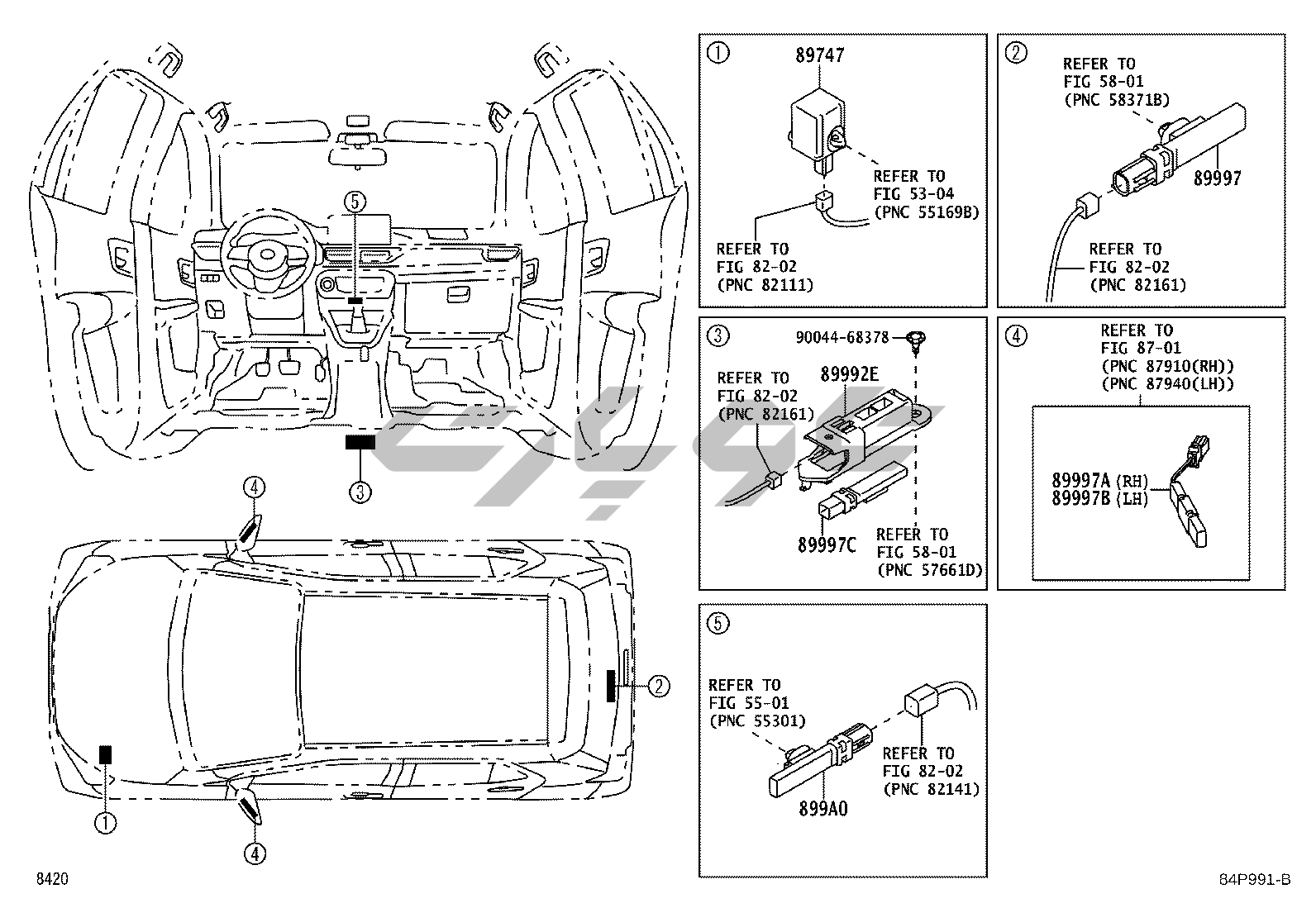 5

3

4

2

1

4

8420

1
89747
REFER TO FIG 53-04 (PNC 55169B)
REFER TO FIG 82-02 (PNC 82111)

2
REFER TO FIG 58-01 (PNC 58371B)
89997
REFER TO FIG 82-02 (PNC 82161)

3
90044-68378
REFER TO FIG 82-02 (PNC 82161)
89992E
89997C
REFER TO FIG 58-01 (PNC 57661D)

4
REFER TO FIG 87-01 (PNC 87910(RH)) (PNC 87940(LH))
89997A (RH)
89997B (LH)

5
REFER TO FIG 55-01 (PNC 55301)
REFER TO FIG 82-02 (PNC 82141)
899A0

84P991-B