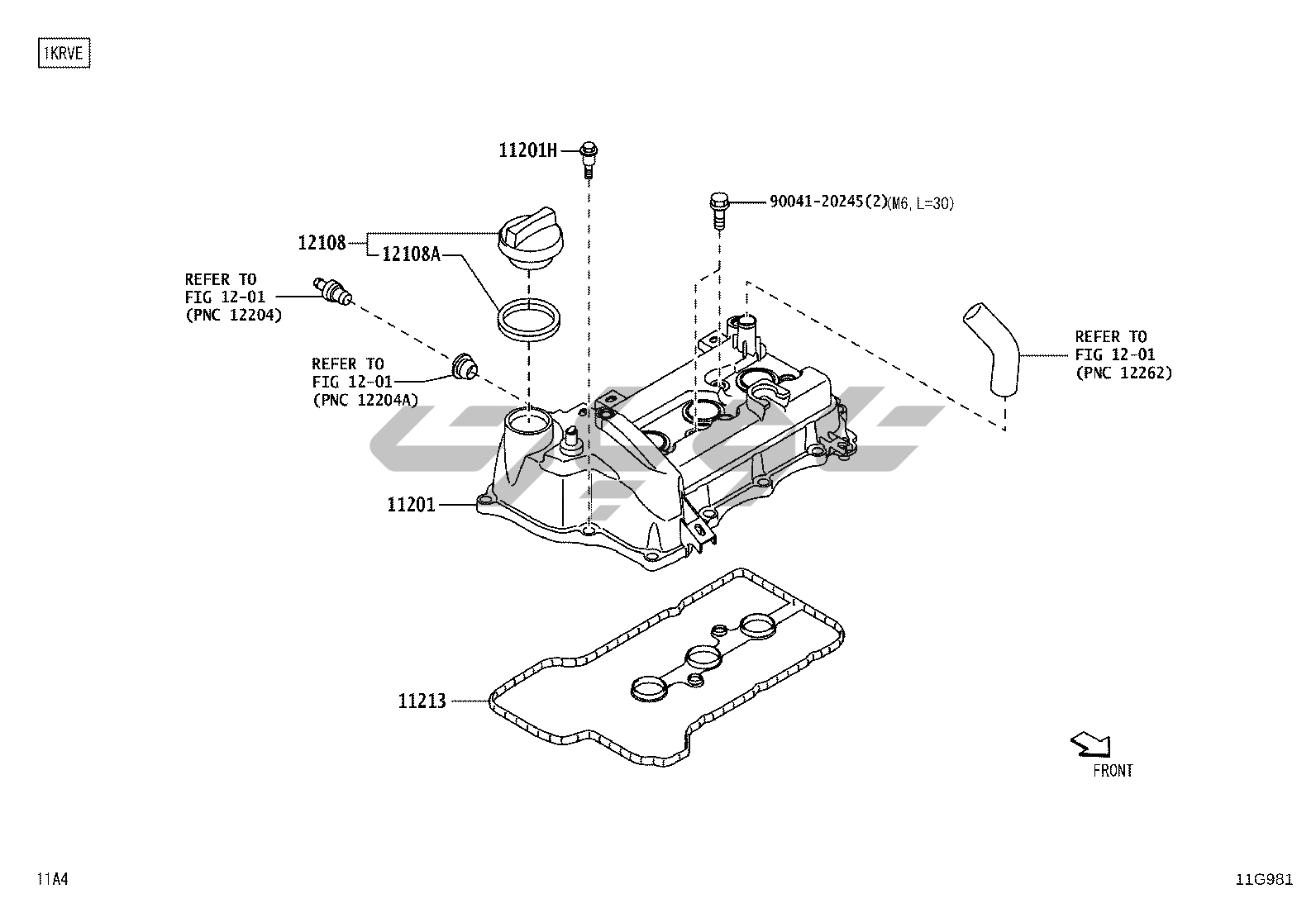 1KRVE

11201H

90041-20245(2)(M6, L=30)

12108

12108A

REFER TO
FIG 12-01
(PNC 12204)

REFER TO
FIG 12-01
(PNC 12204A)

REFER TO
FIG 12-01
(PNC 12262)

11201

11213

FRONT

11A4

11G981