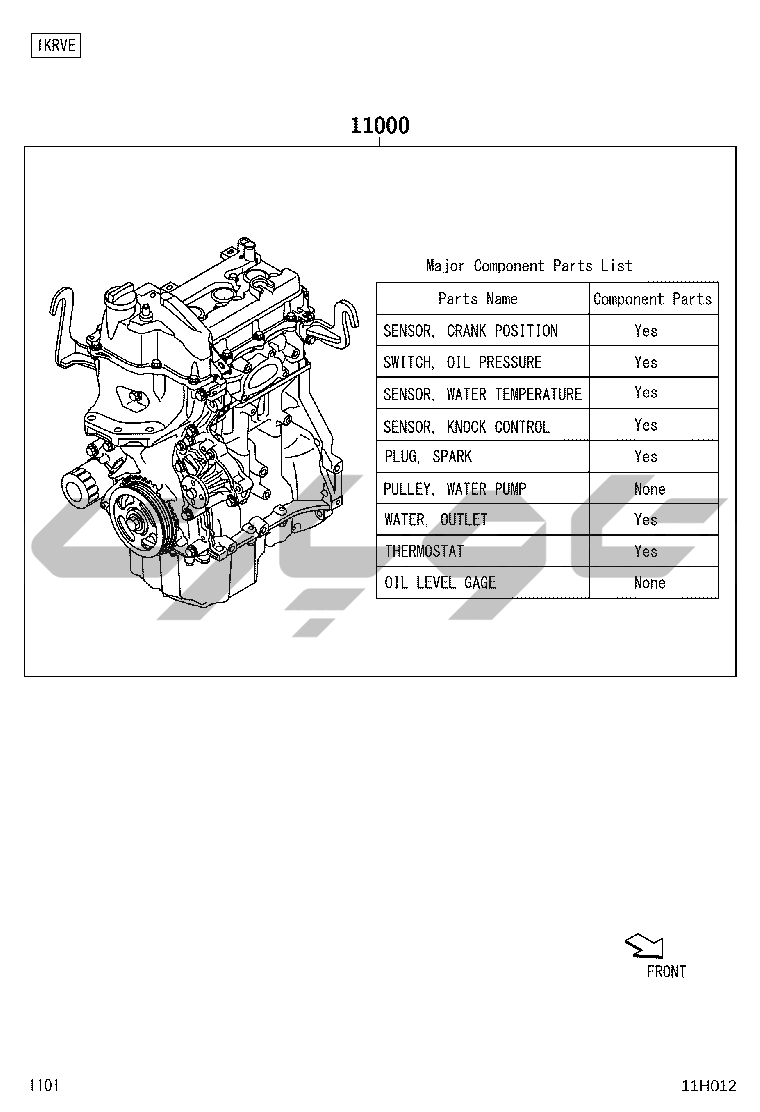 1KRVE

11000

Major Component Parts List

| Parts Name | Component Parts |
|---|---|
| SENSOR, CRANK POSITION | Yes |
| SWITCH, OIL PRESSURE | Yes |
| SENSOR, WATER TEMPERATURE | Yes |
| SENSOR, KNOCK CONTROL | Yes |
| PLUG, SPARK | Yes |
| PULLEY, WATER PUMP | None |
| WATER, OUTLET | Yes |
| THERMOSTAT | Yes |
| OIL LEVEL GAGE | None |

FRONT

1101

11H012