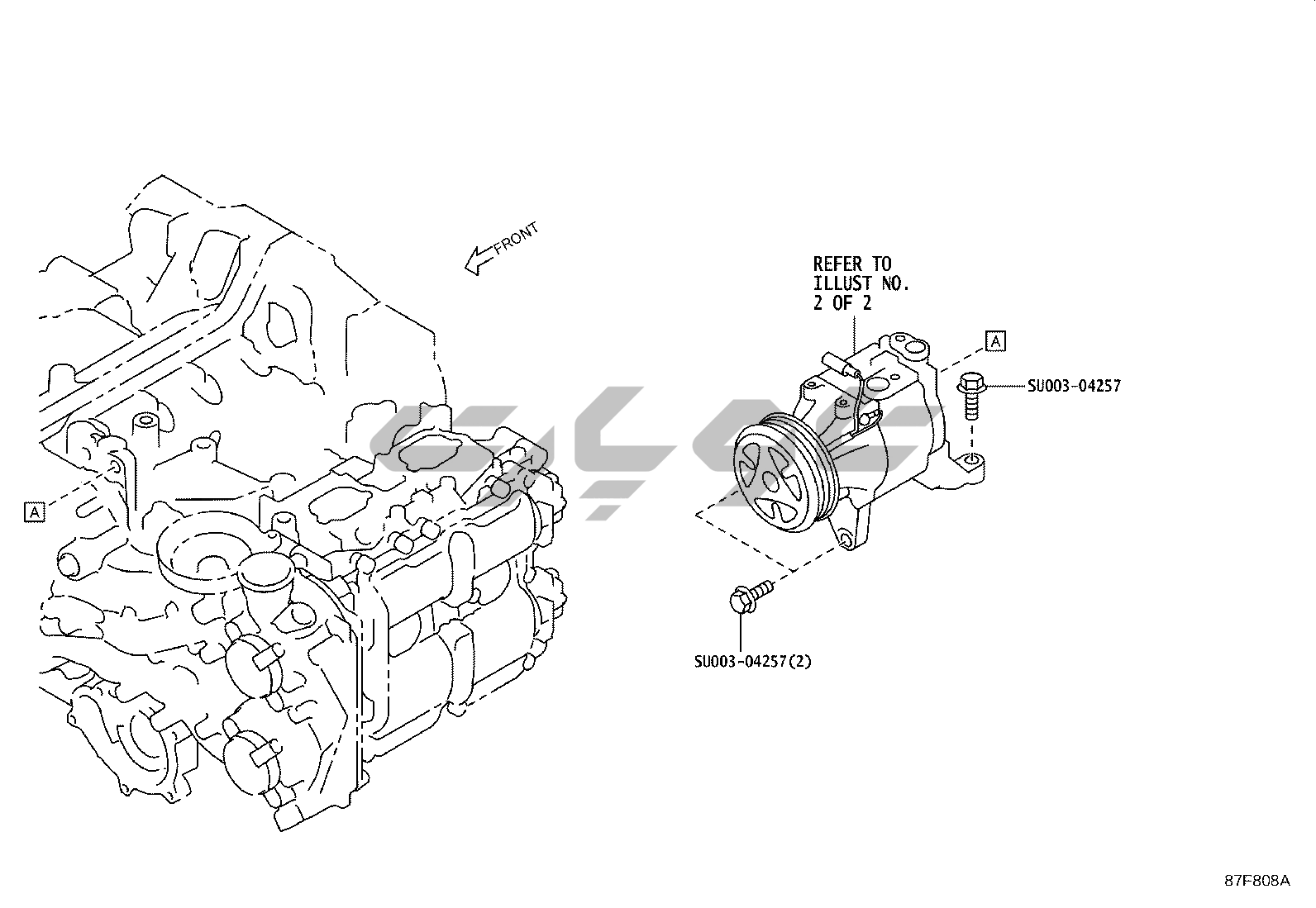 FRONT

REFER TO ILLUST NO. 2 OF 2

A

SU003-04257

A

SU003-04257(2)

87F808A