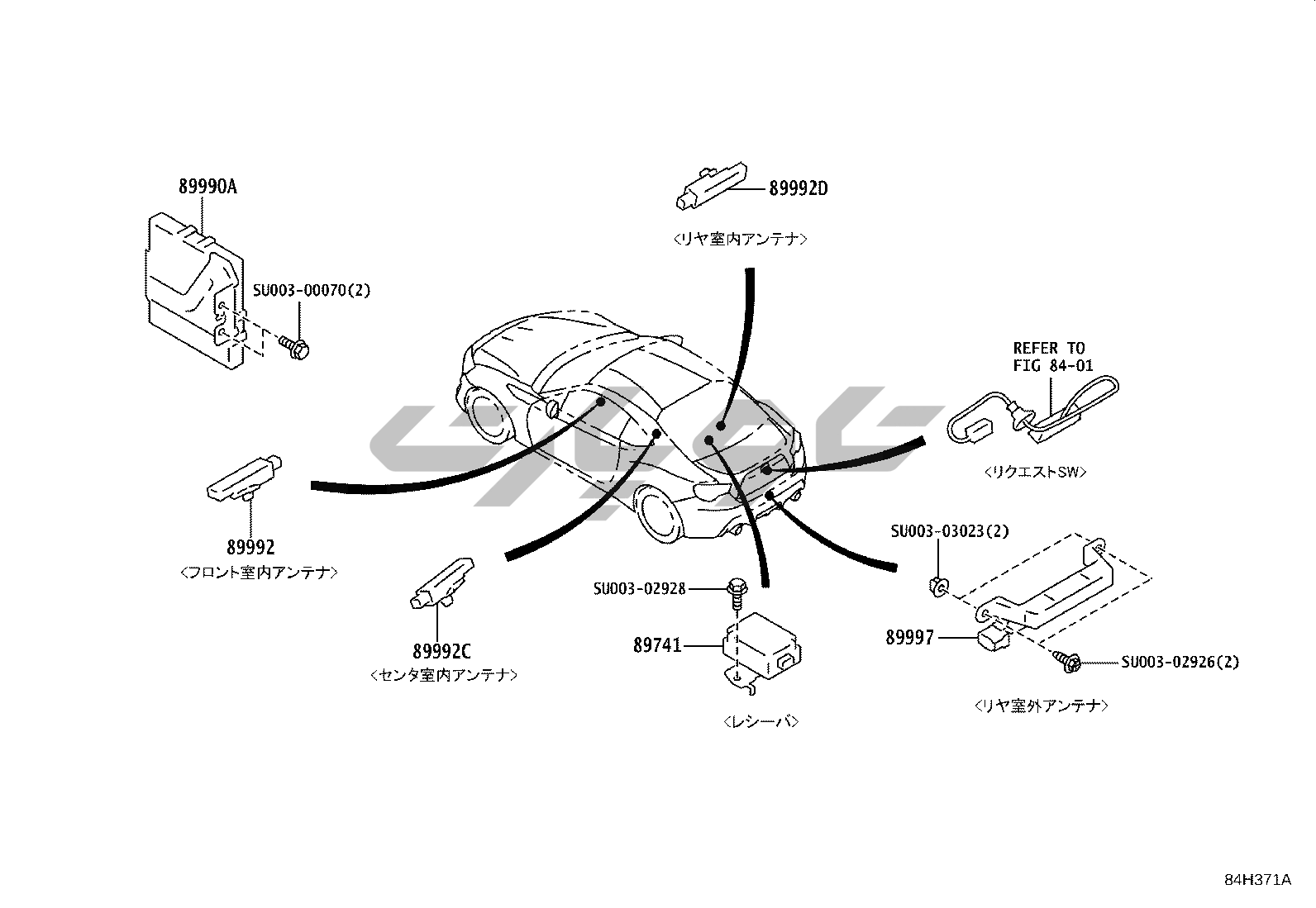 89990A

SU003-00070(2)

89992D

〈リヤ室内アンテナ〉

REFER TO
FIG 84-01

〈リクエストSW〉

89992

〈フロント室内アンテナ〉

89992C

〈センタ室内アンテナ〉

SU003-02928

89741

〈レシーバ〉

SU003-03023(2)

89997

SU003-02926(2)

〈リヤ室外アンテナ〉

84H371A