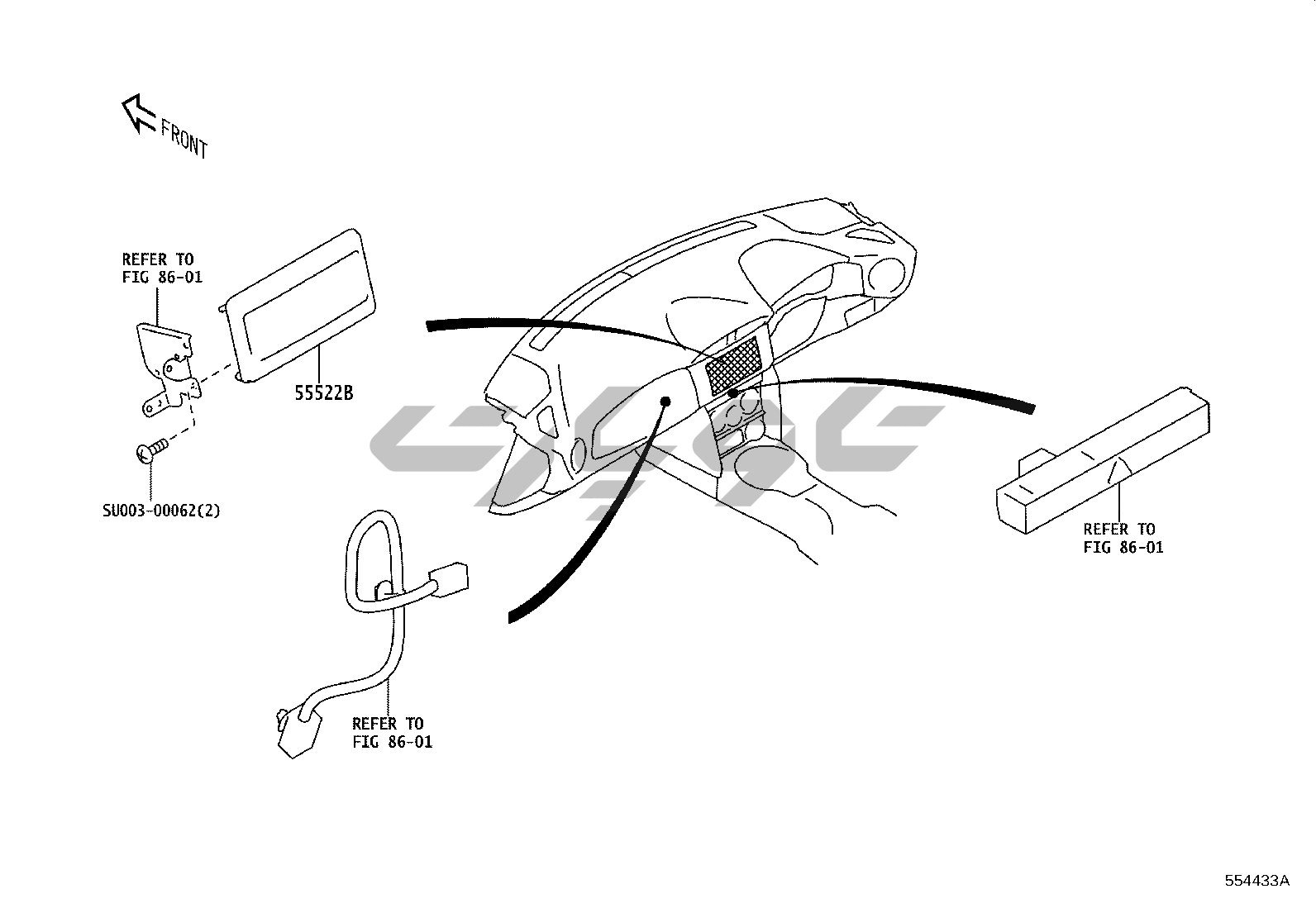 FRONT

REFER TO
FIG 86-01

55522B

SU003-00062(2)

REFER TO
FIG 86-01

REFER TO
FIG 86-01

554433A