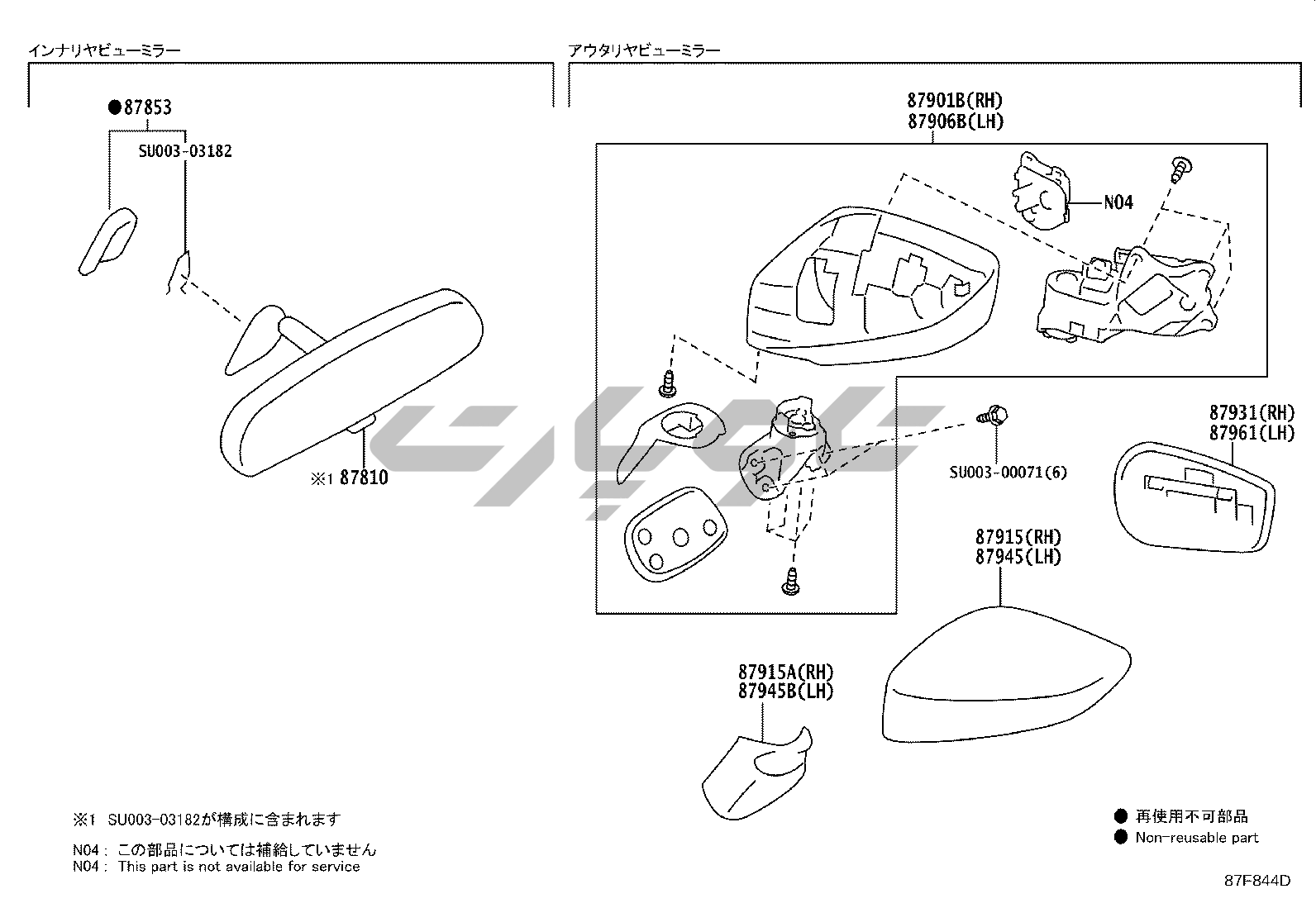 インナリヤビューミラー

●87853

SU003-03182

※1 87810

アウタリヤビューミラー

87901B(RH)
87906B(LH)

N04

SU003-00071(6)

87931(RH)
87961(LH)

87915(RH)
87945(LH)

87915A(RH)
87945B(LH)

※1 SU003-03182が構成に含まれます

N04 : この部品については補給していません
N04 : This part is not available for service

● 再使用不可部品
● Non-reusable part

87F844D