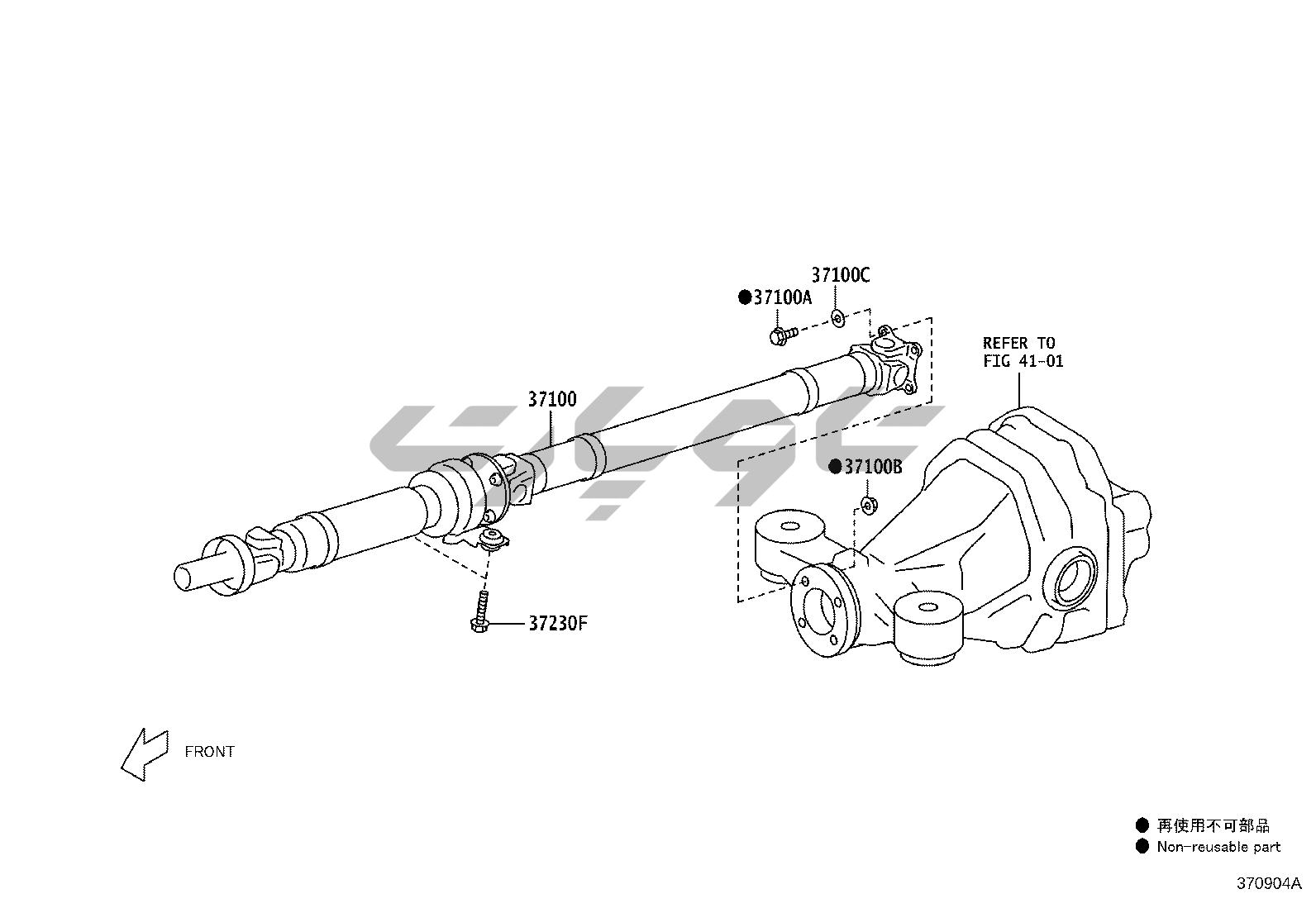 37100C

●37100A

REFER TO
FIG 41-01

37100

●37100B

37230F

FRONT

● 再使用不可部品
● Non-reusable part

370904A