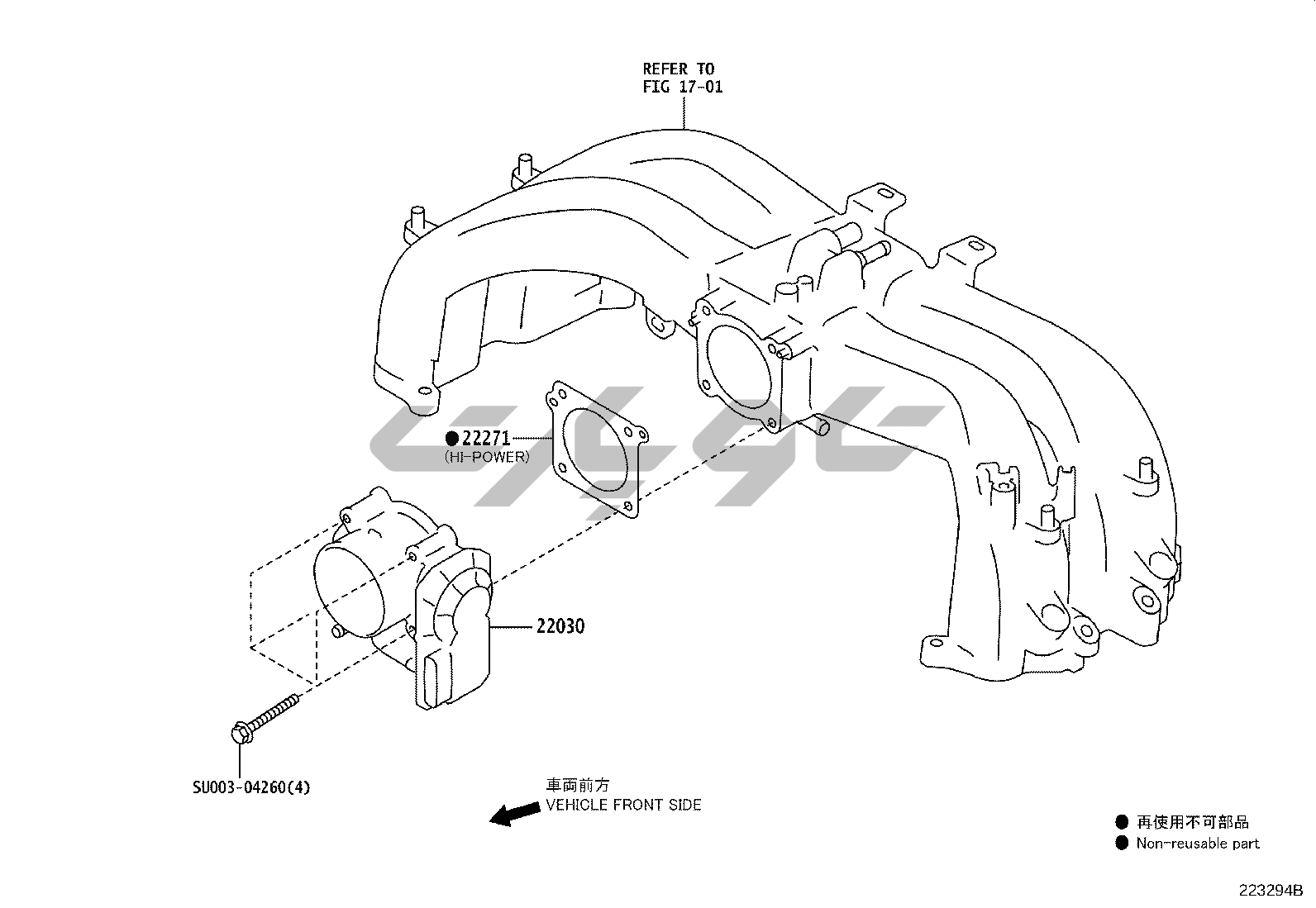 REFER TO
FIG 17-01

● 22271
(HI-POWER)

22030

SU003-04260(4)

車両前方
VEHICLE FRONT SIDE

● 再使用不可部品
● Non-reusable part

223294B