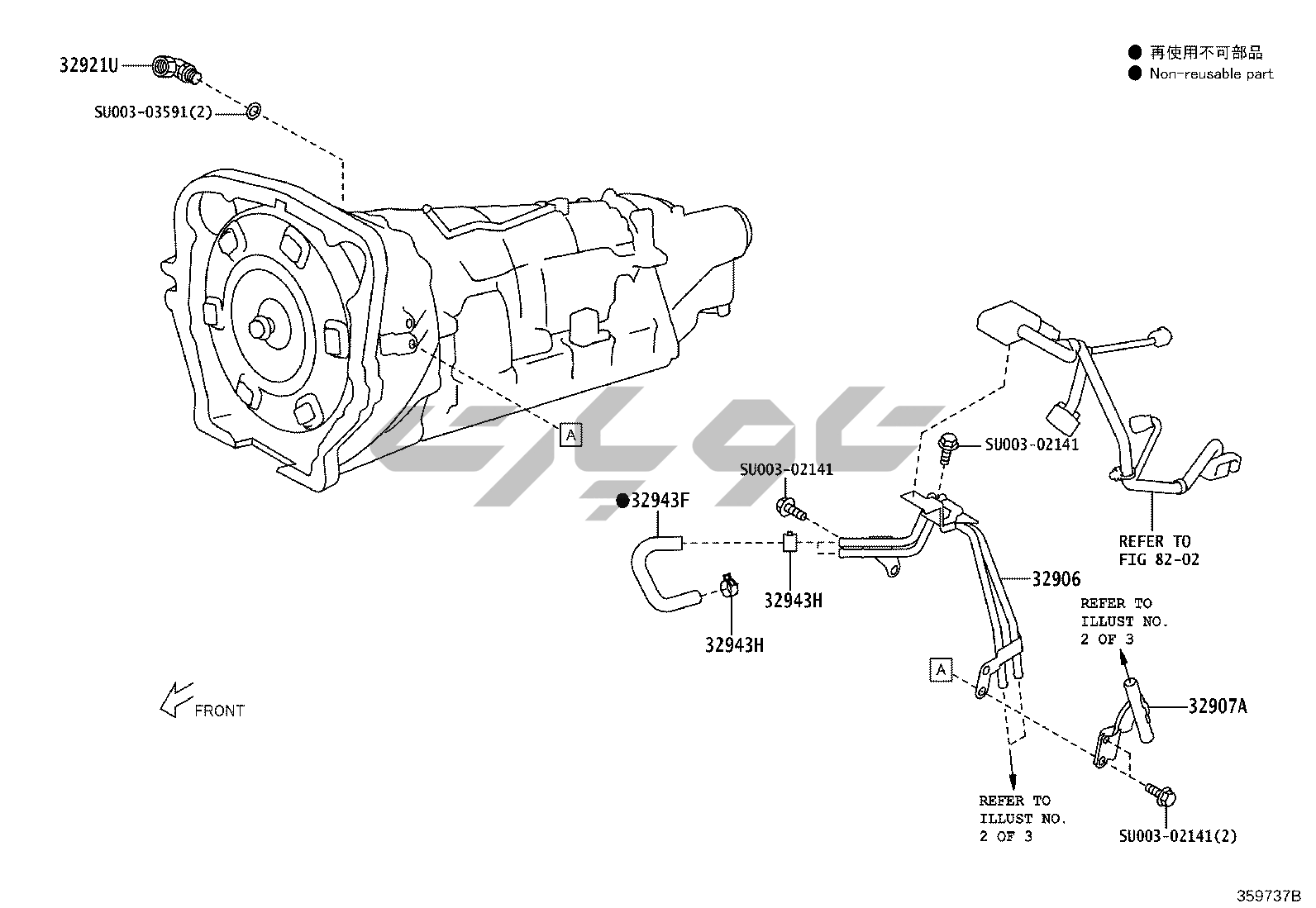 ● 再使用不可部品
● Non-reusable part

32921U
SU003-03591(2)

A

SU003-02141
SU003-02141
●32943F
32943H
32943H
32906
REFER TO FIG 82-02
REFER TO ILLUST NO. 2 OF 3
A
32907A
FRONT
REFER TO ILLUST NO. 2 OF 3
SU003-02141(2)

359737B