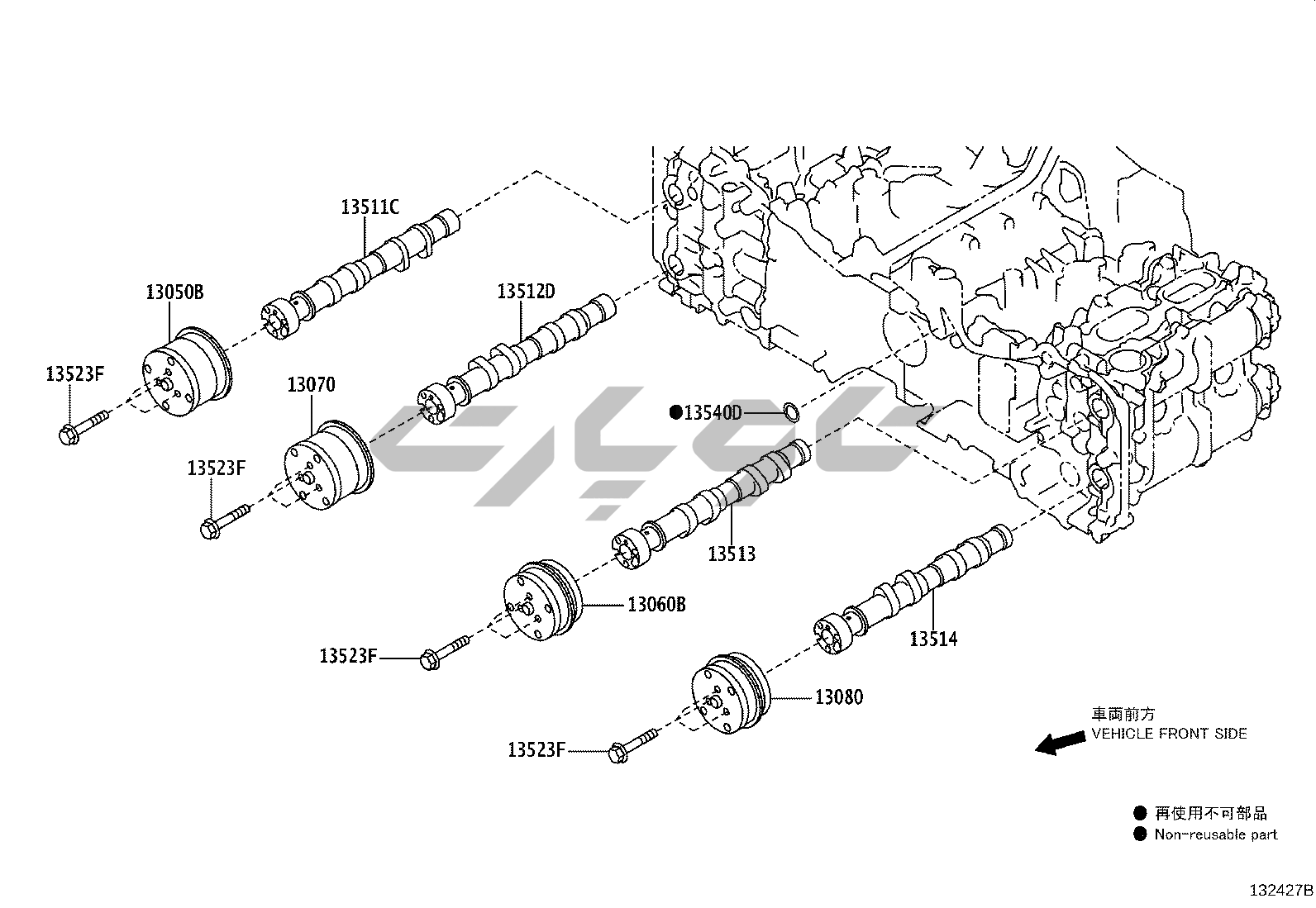 13511C

13050B

13512D

13523F

13070

●13540D

13523F

13513

13060B

13523F

13514

13080

13523F

車両前方
VEHICLE FRONT SIDE

● 再使用不可部品
● Non-reusable part

132427B