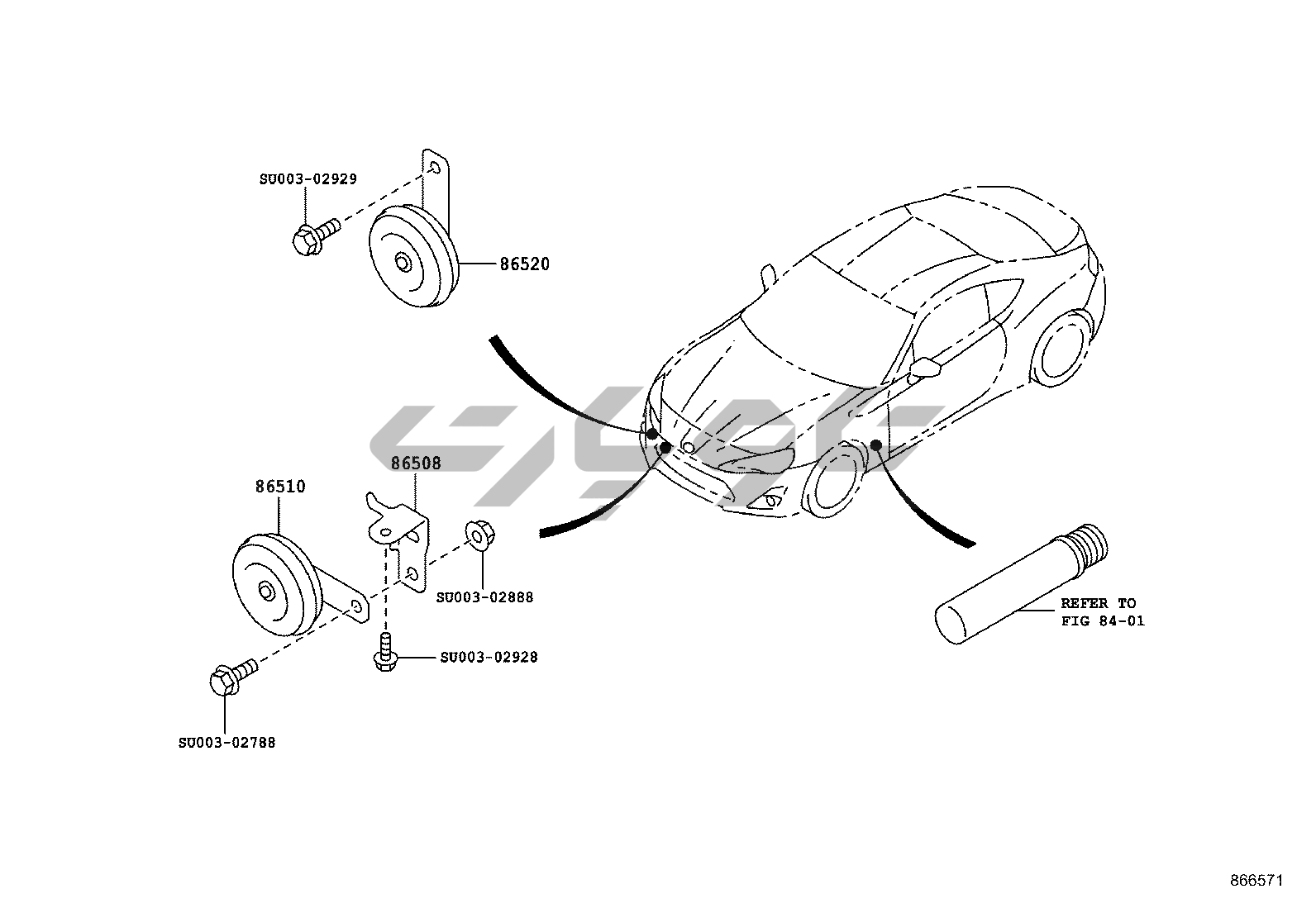 SU003-02929

86520

86508

86510

SU003-02888

SU003-02928

SU003-02788

REFER TO
FIG 84-01

866571