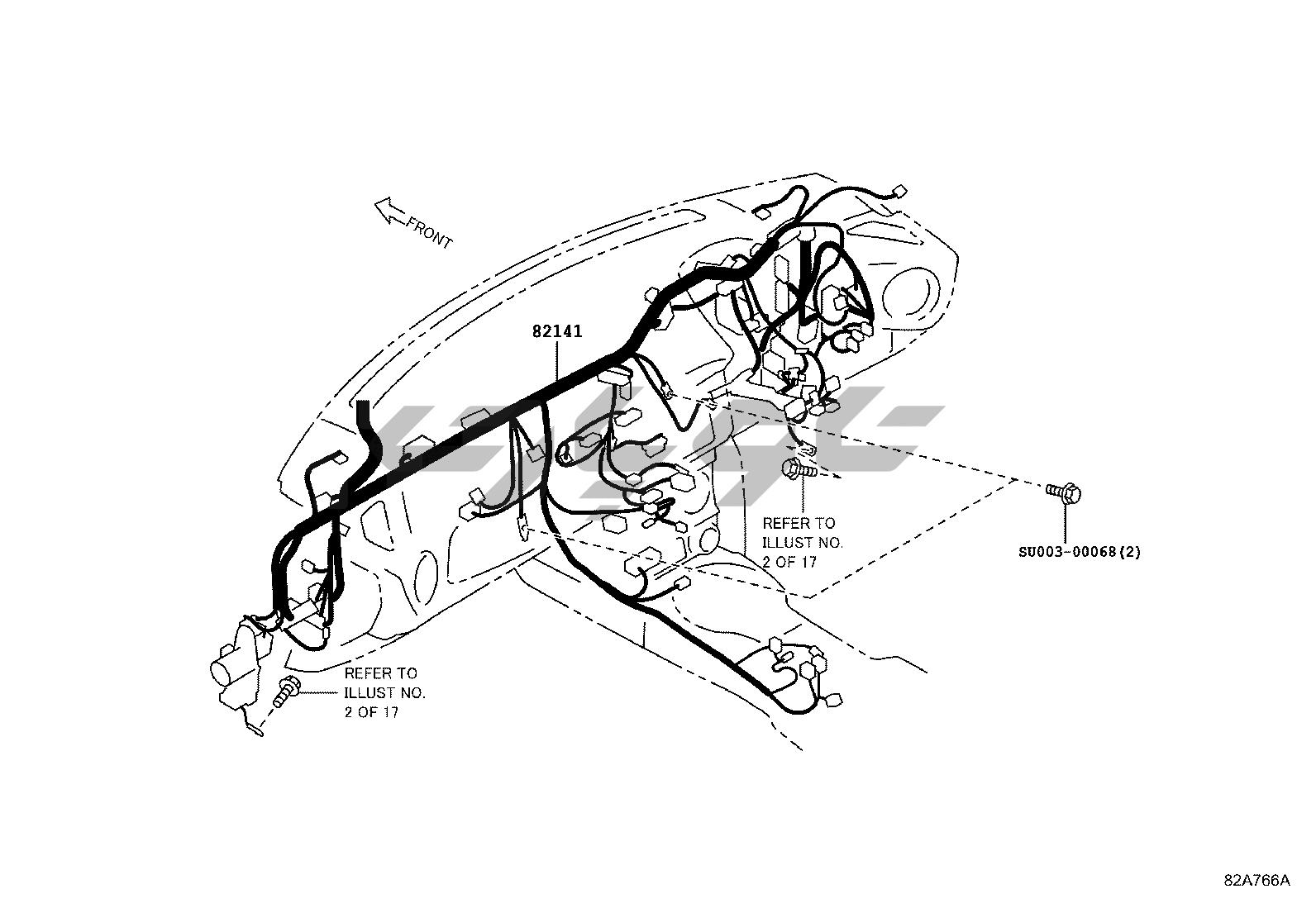 FRONT

82141

REFER TO ILLUST NO. 2 OF 17

SU003-00068(2)

REFER TO ILLUST NO. 2 OF 17

82A766A