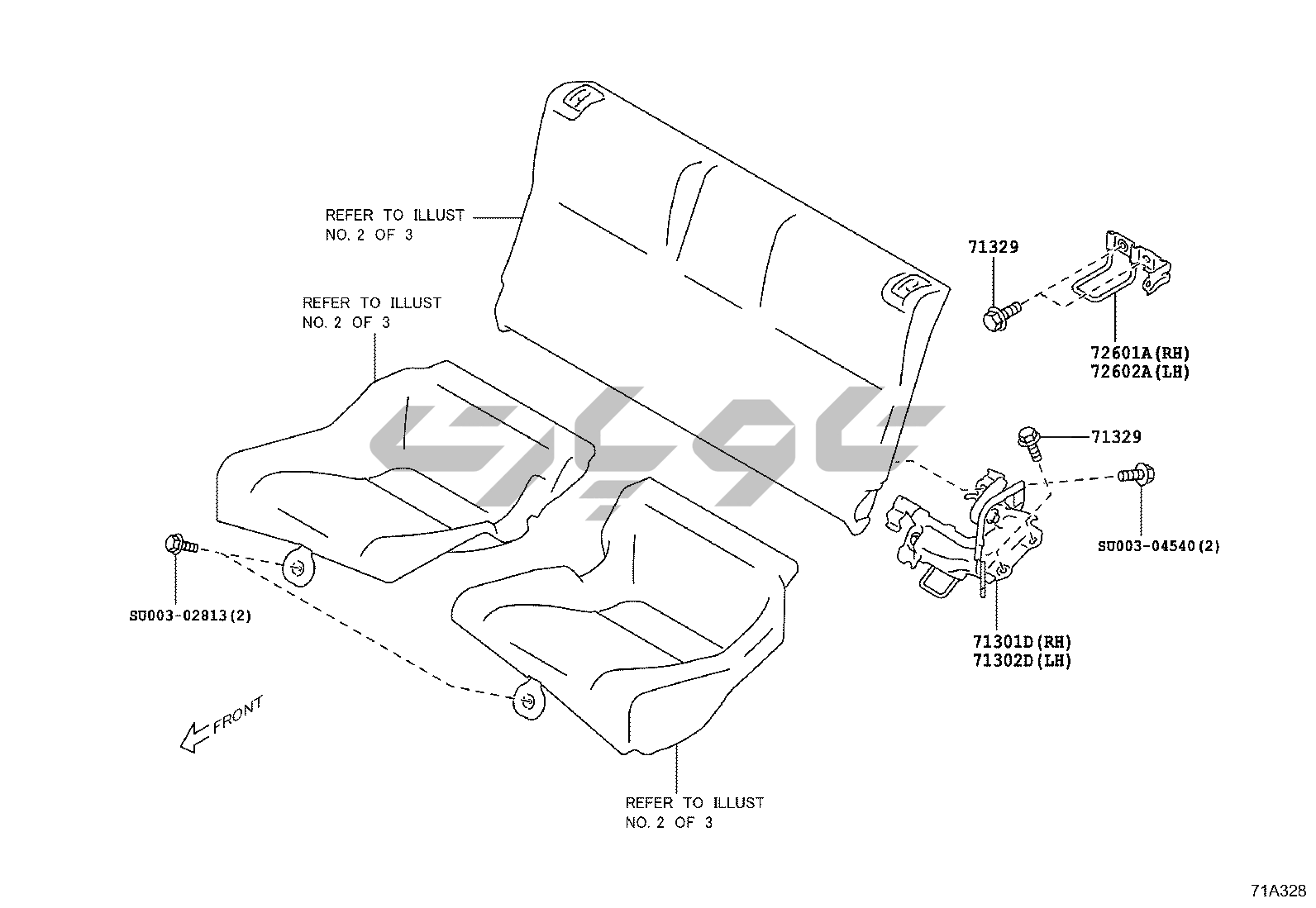 REFER TO ILLUST
NO. 2 OF 3

REFER TO ILLUST
NO. 2 OF 3

71329

72601A(RH)
72602A(LH)

71329

SU003-04540(2)

SU003-02813(2)

71301D(RH)
71302D(LH)

FRONT

REFER TO ILLUST
NO. 2 OF 3

71A328