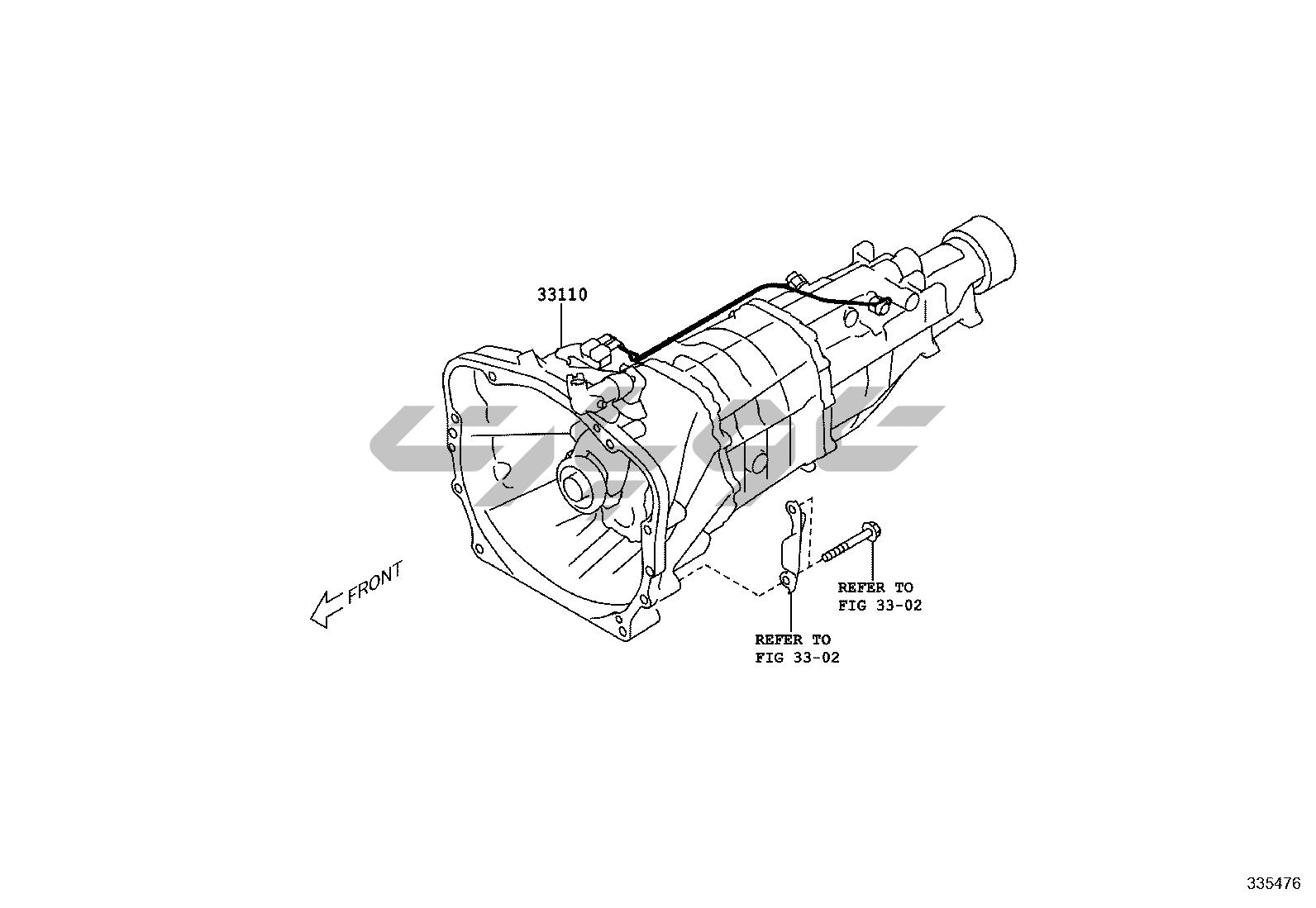 33110

FRONT

REFER TO
FIG 33-02

REFER TO
FIG 33-02

335476