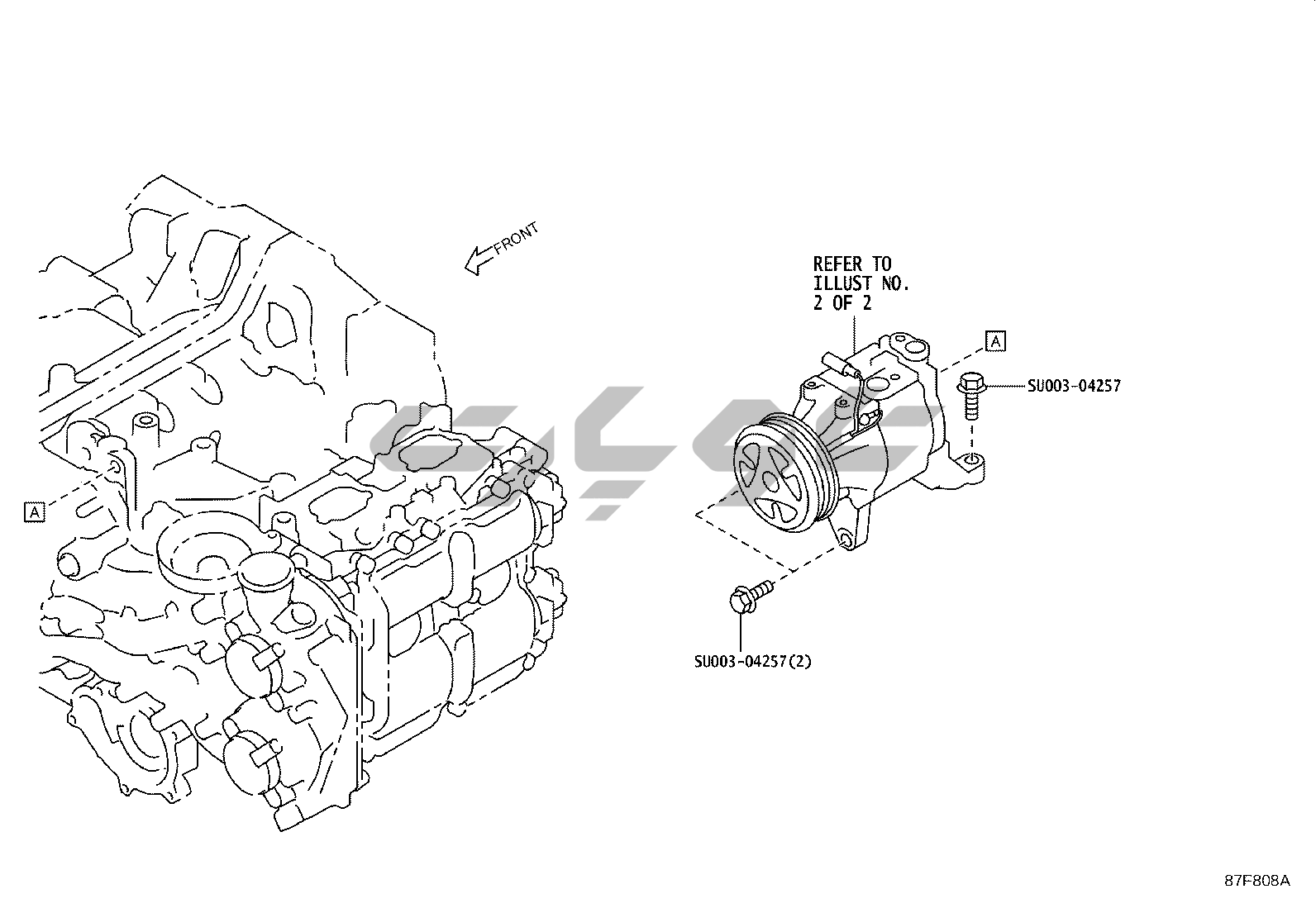 FRONT

REFER TO ILLUST NO. 2 OF 2

A

SU003-04257

A

SU003-04257(2)

87F808A