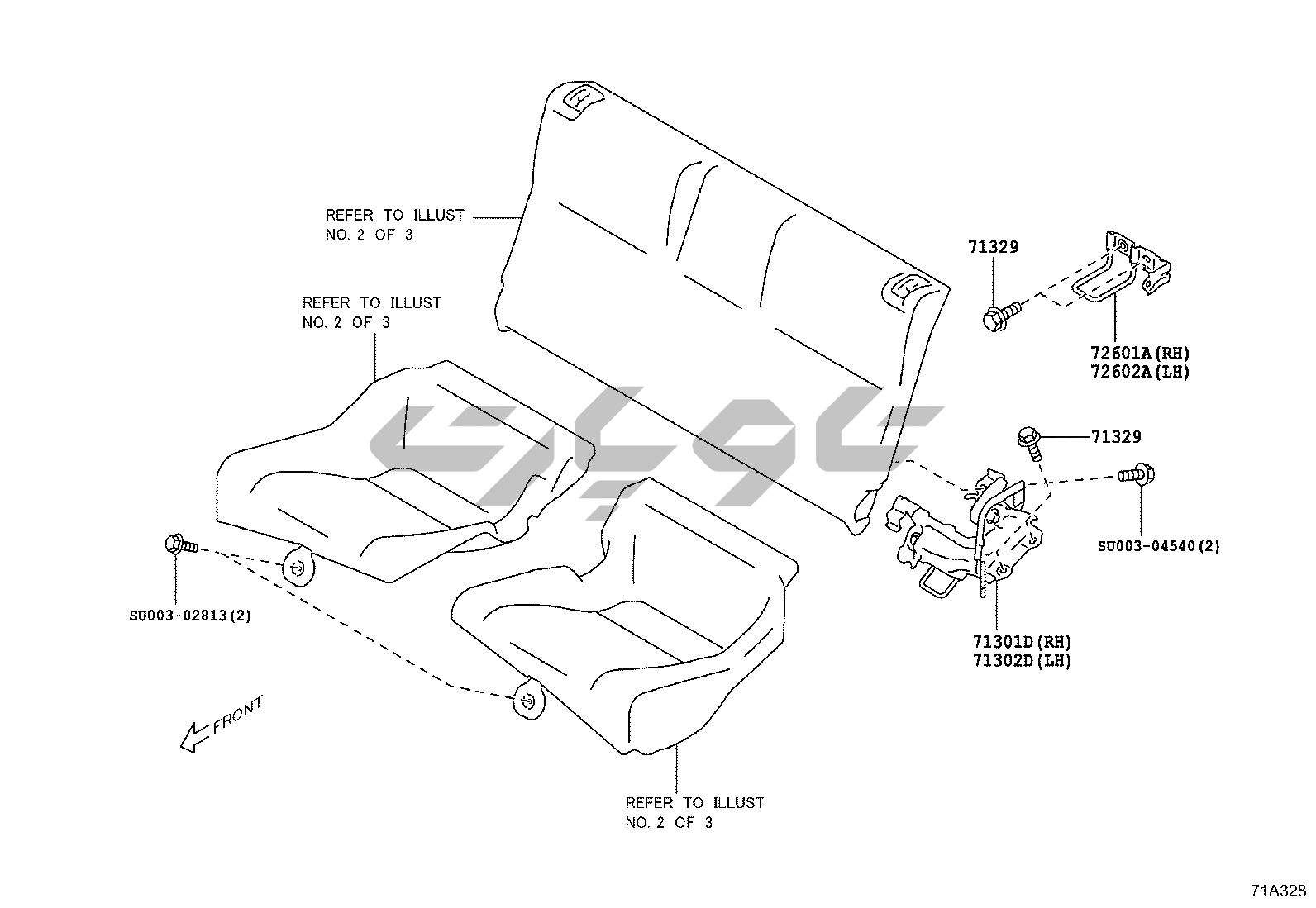 REFER TO ILLUST
NO. 2 OF 3

REFER TO ILLUST
NO. 2 OF 3

71329

72601A(RH)
72602A(LH)

71329

SU003-04540(2)

SU003-02813(2)

71301D(RH)
71302D(LH)

FRONT

REFER TO ILLUST
NO. 2 OF 3

71A328