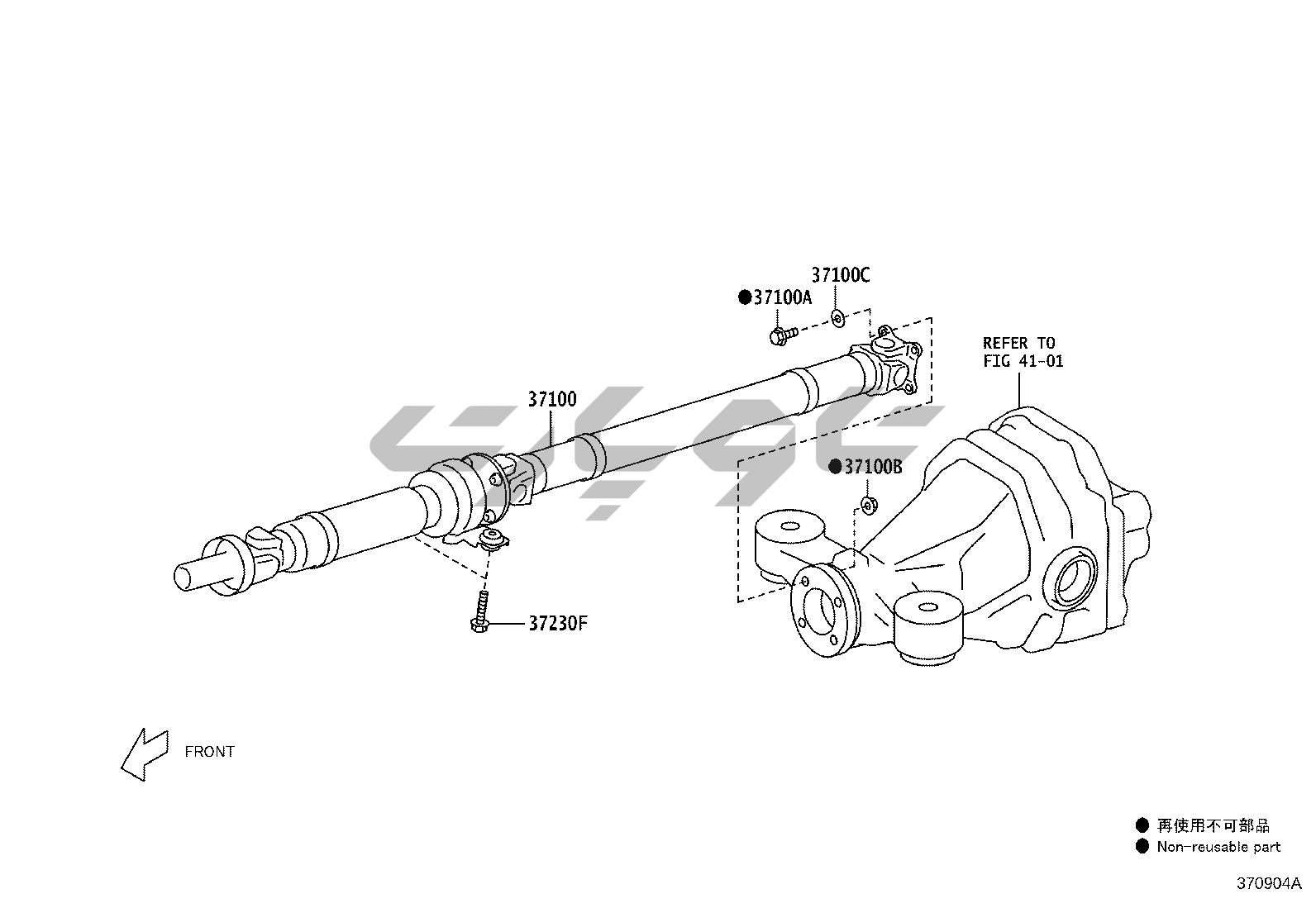 37100C

●37100A

REFER TO
FIG 41-01

37100

●37100B

37230F

FRONT

● 再使用不可部品
● Non-reusable part

370904A