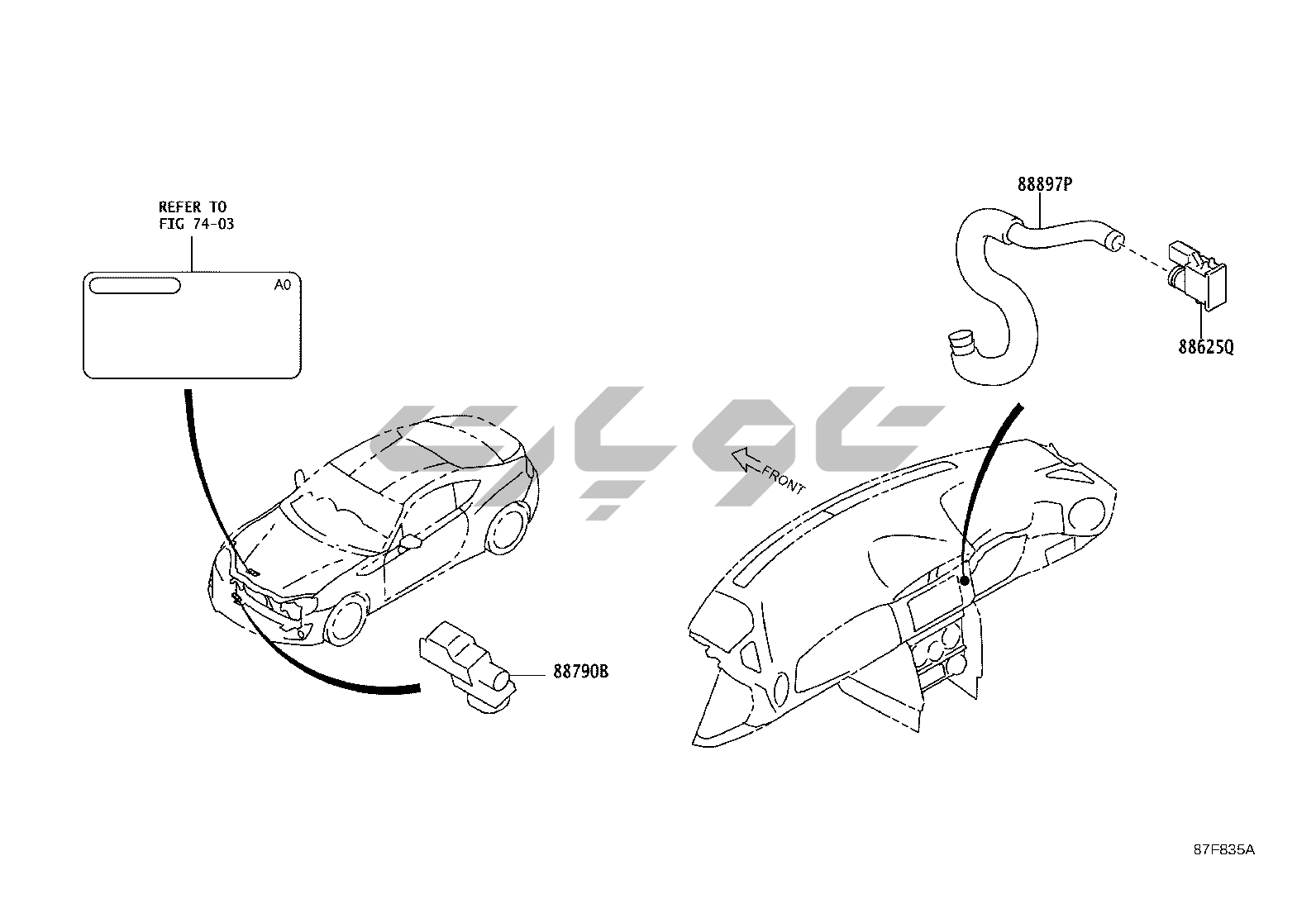 REFER TO
FIG 74-03

A0

88897P

88625Q

FRONT

88790B

87F835A