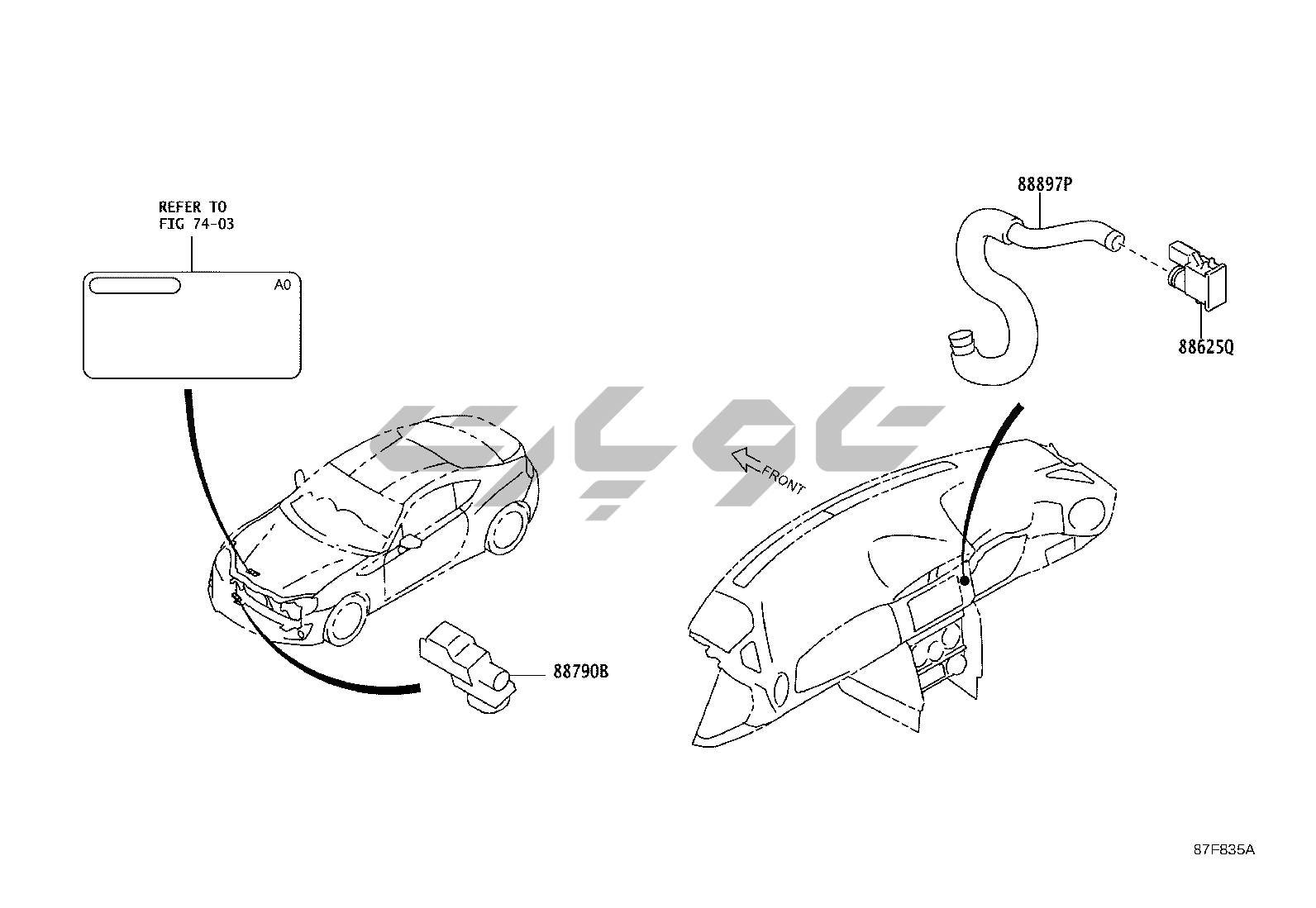 REFER TO
FIG 74-03

A0

88897P

88625Q

FRONT

88790B

87F835A