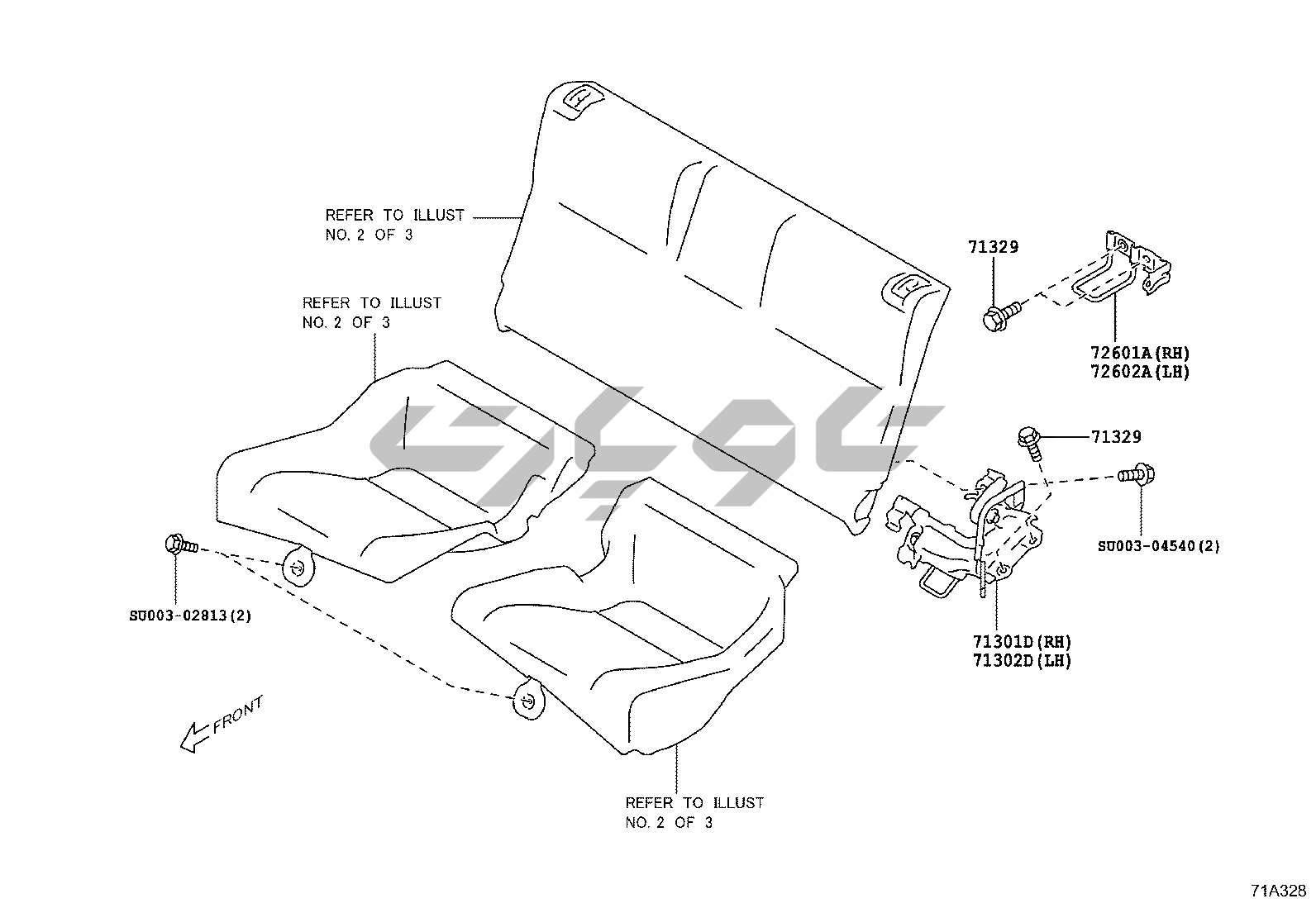 REFER TO ILLUST
NO. 2 OF 3

REFER TO ILLUST
NO. 2 OF 3

71329

72601A(RH)
72602A(LH)

71329

SU003-04540(2)

SU003-02813(2)

71301D(RH)
71302D(LH)

FRONT

REFER TO ILLUST
NO. 2 OF 3

71A328