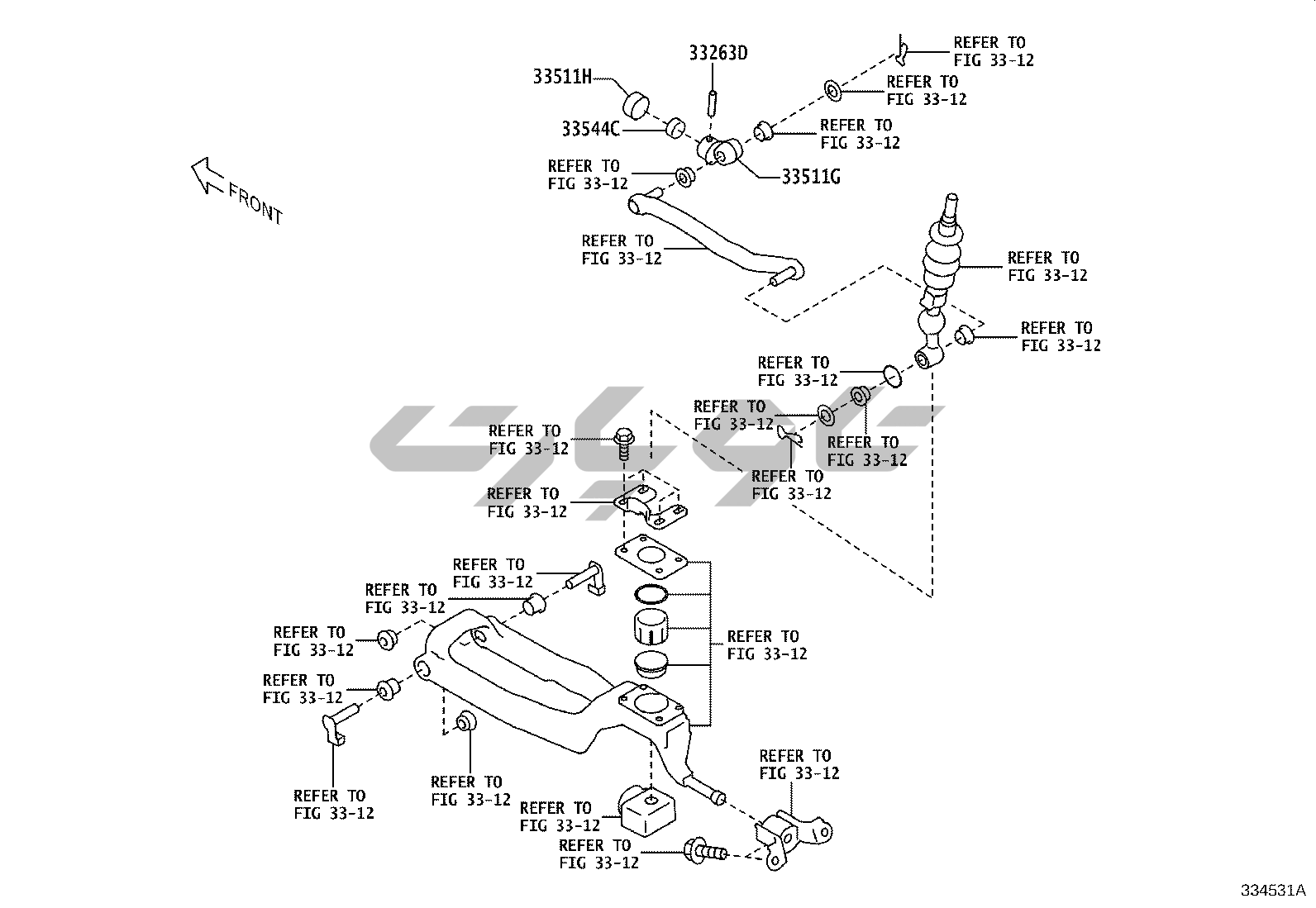 33263D

REFER TO FIG 33-12

33511H

REFER TO FIG 33-12

33544C

REFER TO FIG 33-12

REFER TO FIG 33-12

33511G

FRONT

REFER TO FIG 33-12

REFER TO FIG 33-12

REFER TO FIG 33-12

REFER TO FIG 33-12

REFER TO FIG 33-12

REFER TO FIG 33-12

REFER TO FIG 33-12

REFER TO FIG 33-12

REFER TO FIG 33-12

REFER TO FIG 33-12

REFER TO FIG 33-12

REFER TO FIG 33-12

REFER TO FIG 33-12

REFER TO FIG 33-12

REFER TO FIG 33-12

REFER TO FIG 33-12

REFER TO FIG 33-12

REFER TO FIG 33-12

REFER TO FIG 33-12

REFER TO FIG 33-12

334531A