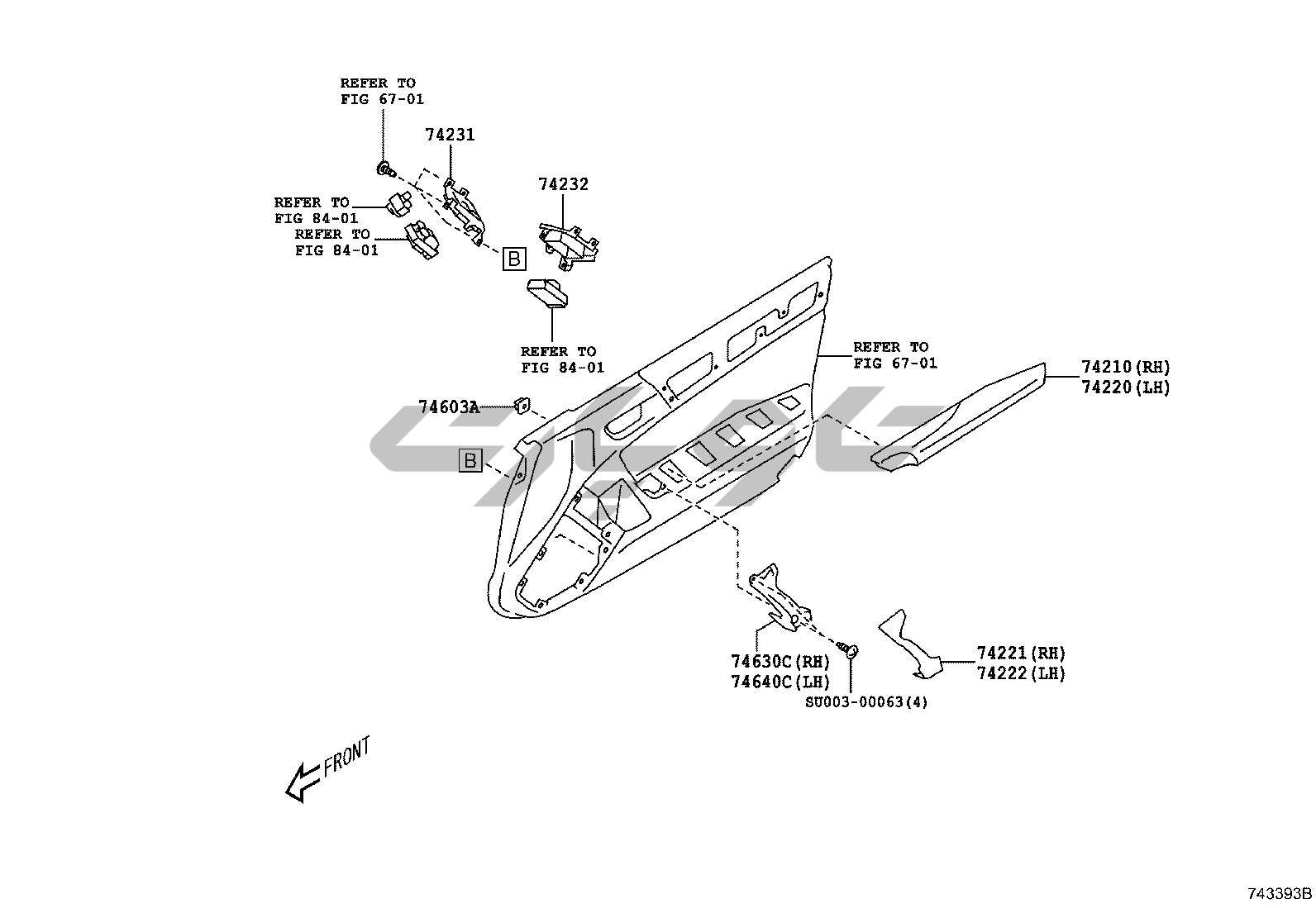 REFER TO
FIG 67-01

74231

74232

REFER TO
FIG 84-01

REFER TO
FIG 84-01

B

REFER TO
FIG 84-01

REFER TO
FIG 67-01

74210(RH)
74220(LH)

74603A

B

74630C(RH)
74640C(LH)

SU003-00063(4)

74221(RH)
74222(LH)

FRONT

743393B