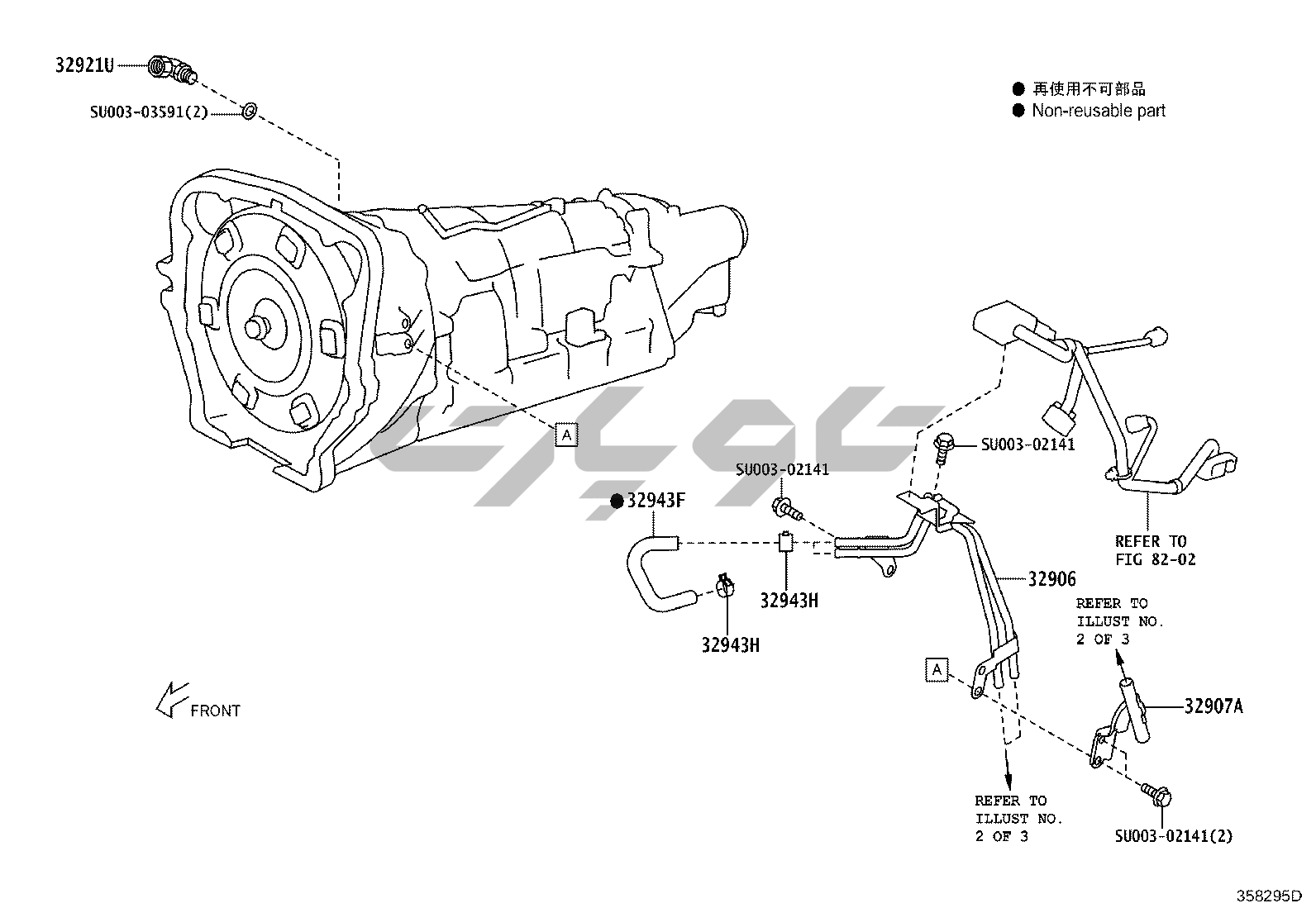 32921U
SU003-03591(2)

● 再使用不可部品
● Non-reusable part

A

SU003-02141
SU003-02141
● 32943F
32943H
32943H
32906

REFER TO
FIG 82-02

REFER TO
ILLUST NO.
2 OF 3

A

32907A

FRONT

REFER TO
ILLUST NO.
2 OF 3

SU003-02141(2)

358295D