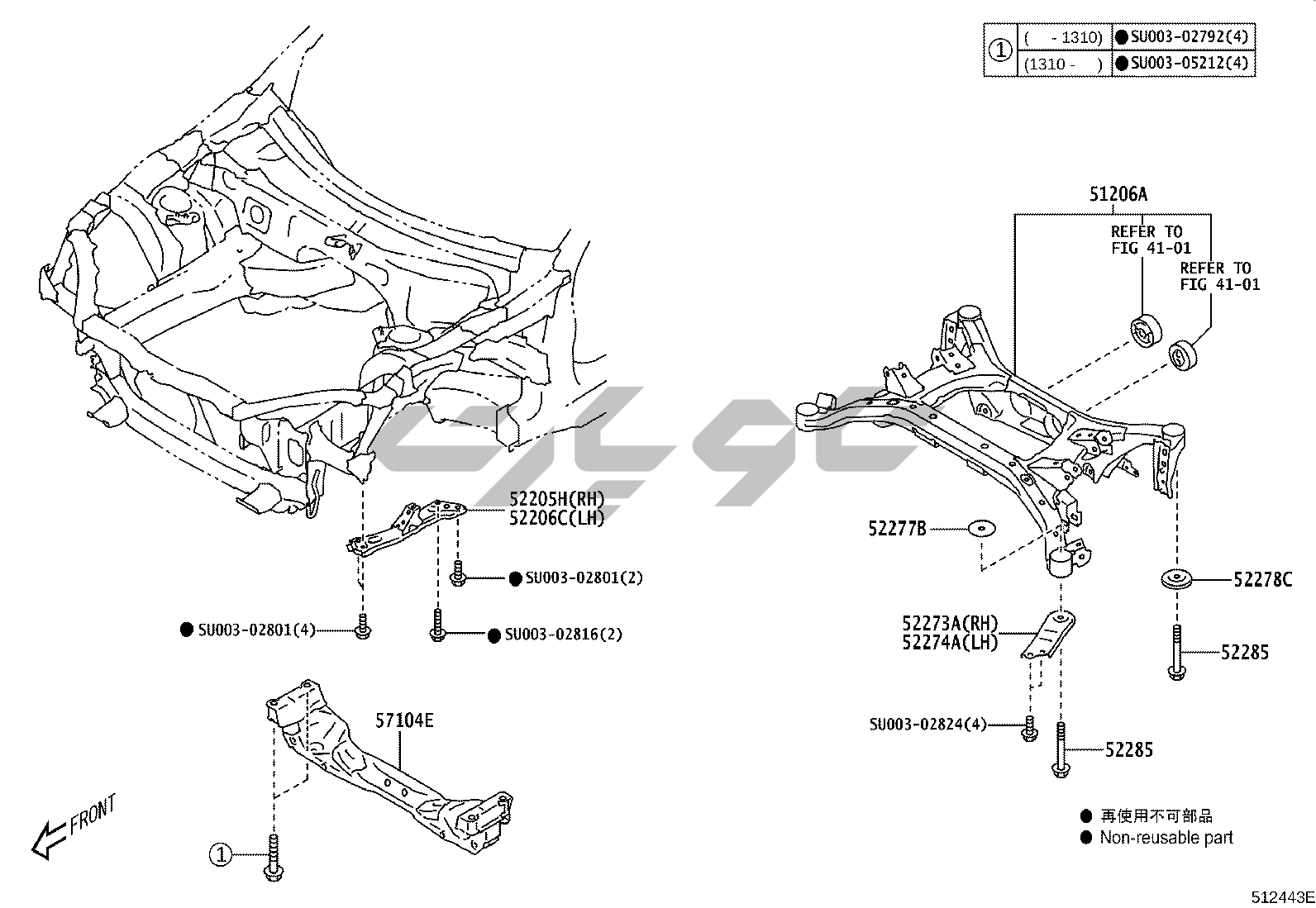 | ① | ( - 1310) | ● SU003-02792(4) |
|---|---|---|
| | (1310 - ) | ● SU003-05212(4) |

51206A

REFER TO FIG 41-01

REFER TO FIG 41-01

52205H(RH)
52206C(LH)

● SU003-02801(2)

● SU003-02801(4)

● SU003-02816(2)

52277B

52278C

52273A(RH)
52274A(LH)

52285

SU003-02824(4)

52285

57104E

FRONT

①

● 再使用不可部品
● Non-reusable part

512443E