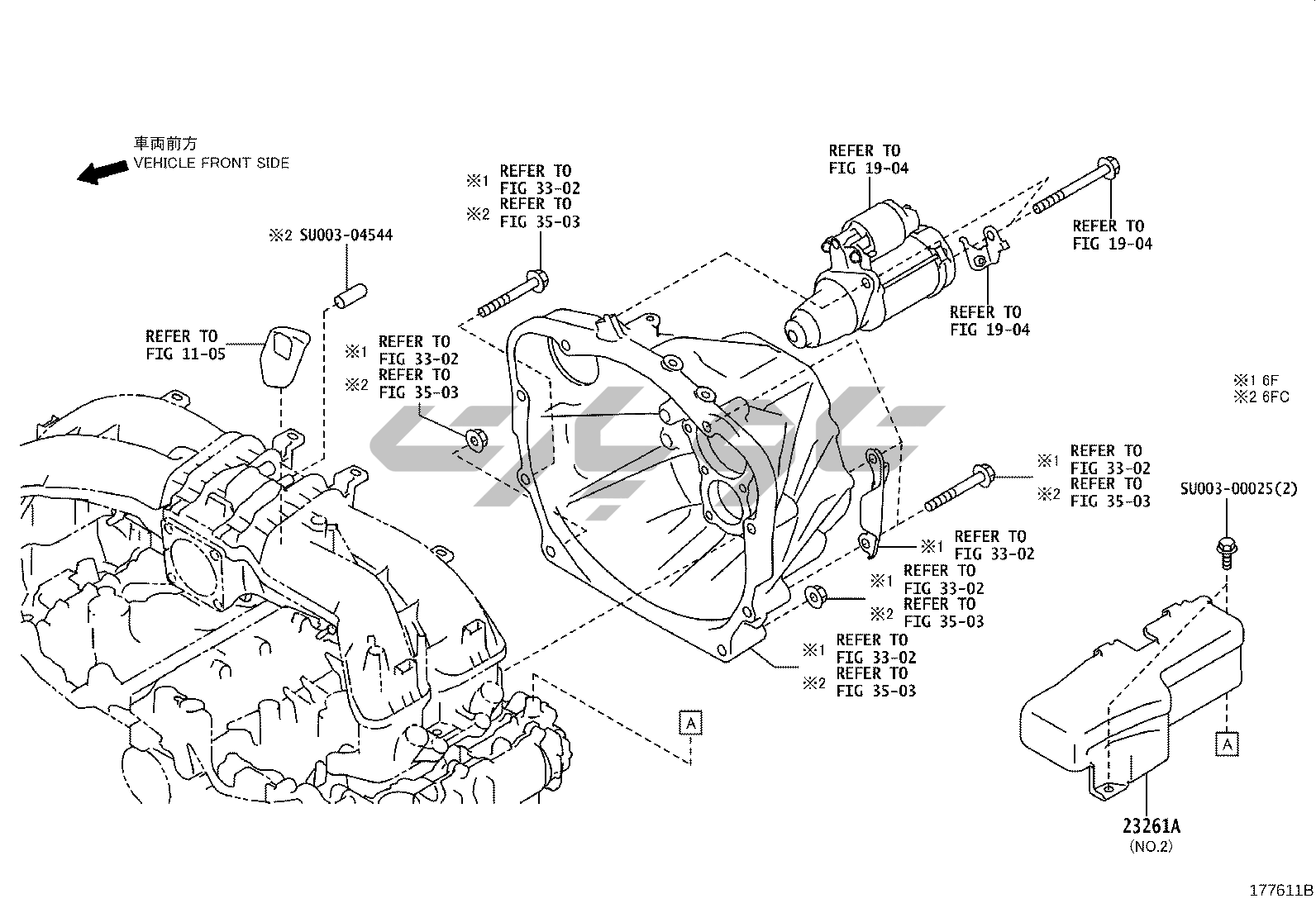 車両前方
VEHICLE FRONT SIDE

※2 SU003-04544

REFER TO
FIG 11-05

※1 REFER TO
FIG 33-02
※2 REFER TO
FIG 35-03

※1 REFER TO
FIG 33-02
※2 REFER TO
FIG 35-03

REFER TO
FIG 19-04

REFER TO
FIG 19-04

REFER TO
FIG 19-04

※1 6F
※2 6FC

※1 REFER TO
FIG 33-02
※2 REFER TO
FIG 35-03

SU003-00025(2)

※1 REFER TO
FIG 33-02

※1 REFER TO
FIG 33-02
※2 REFER TO
FIG 35-03

※1 REFER TO
FIG 33-02
※2 REFER TO
FIG 35-03

A

A

23261A
(NO.2)

177611B