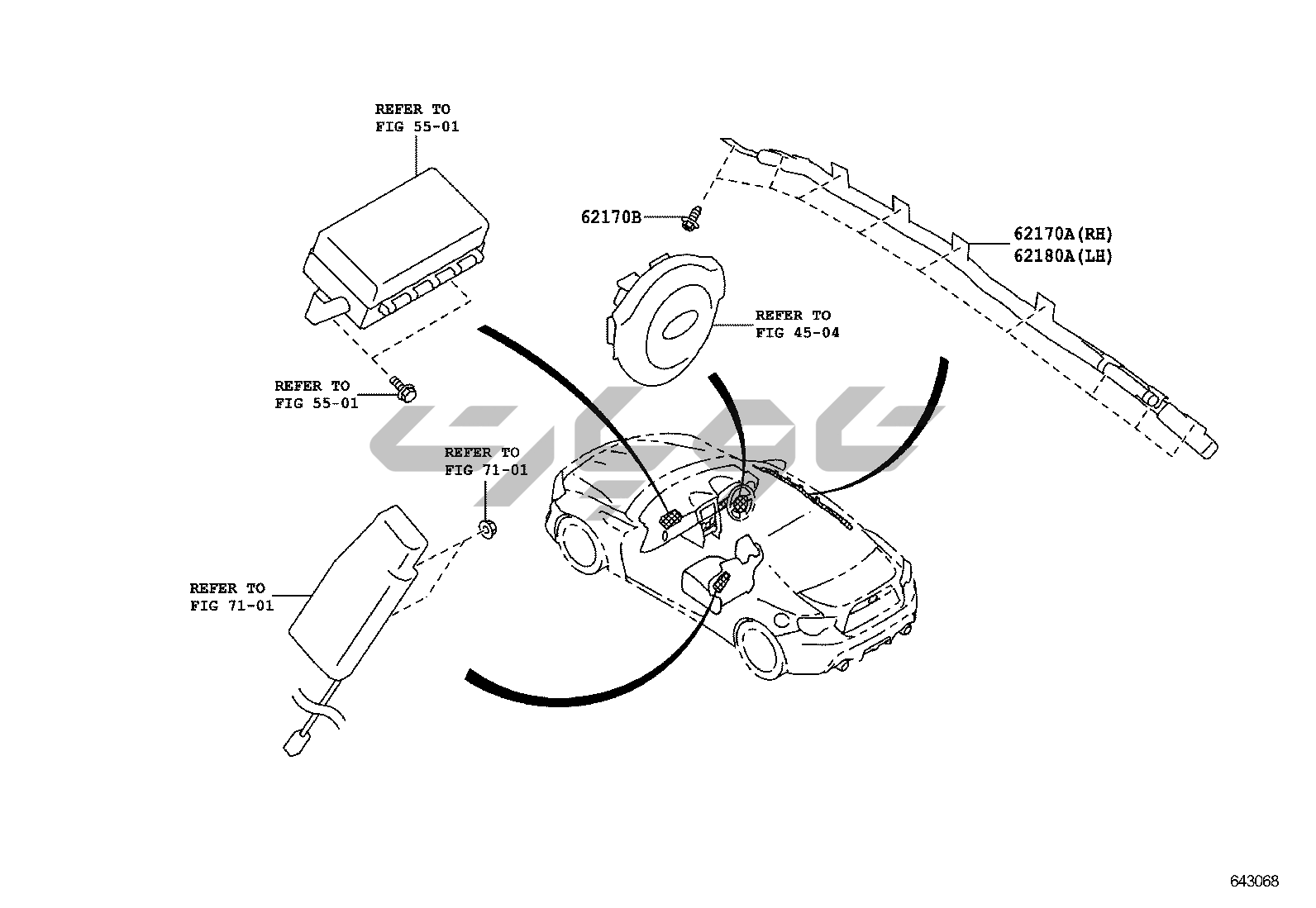 REFER TO
FIG 55-01

62170B

62170A(RH)
62180A(LH)

REFER TO
FIG 45-04

REFER TO
FIG 55-01

REFER TO
FIG 71-01

REFER TO
FIG 71-01

643068