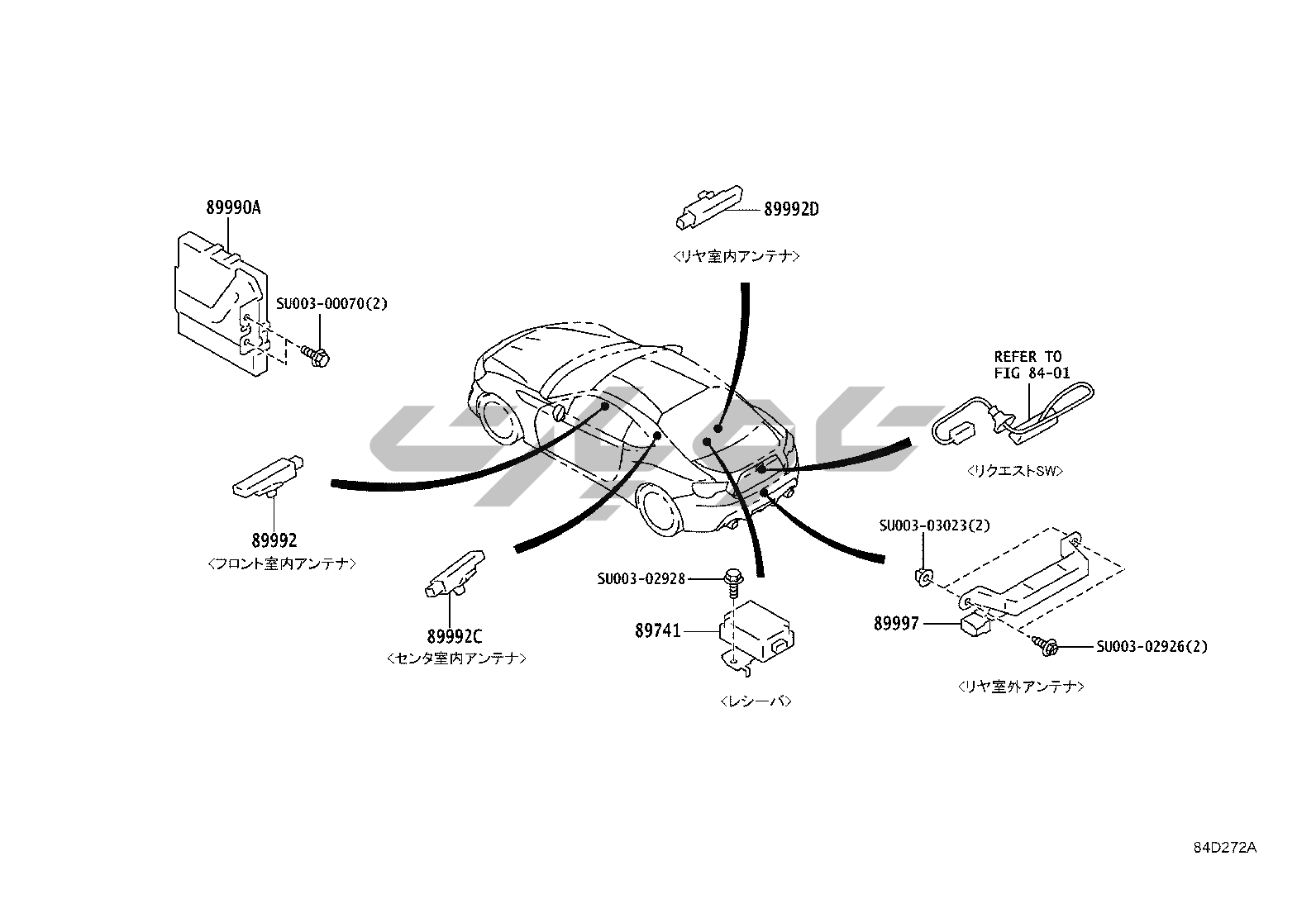 89990A

SU003-00070(2)

89992D

<リヤ室内アンテナ>

REFER TO
FIG 84-01

<リクエストSW>

89992

<フロント室内アンテナ>

89992C

<センタ室内アンテナ>

SU003-02928

89741

<レシーバ>

SU003-03023(2)

89997

SU003-02926(2)

<リヤ室外アンテナ>

84D272A