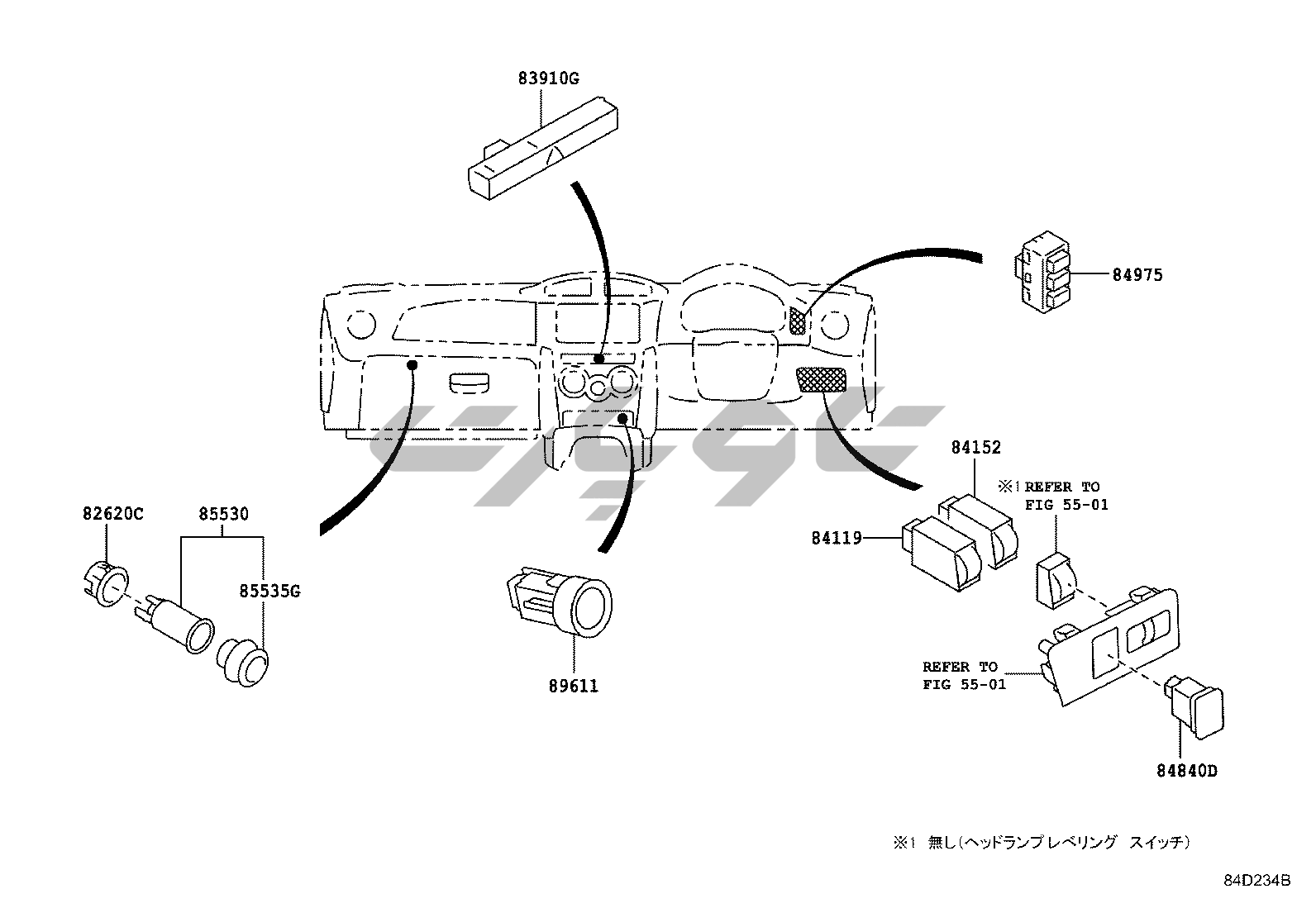 83910G

84975

84152

※1 REFER TO FIG 55-01

84119

82620C

85530

85535G

89611

REFER TO FIG 55-01

84840D

※1 無し(ヘッドランプ レベリング スイッチ)

84D234B