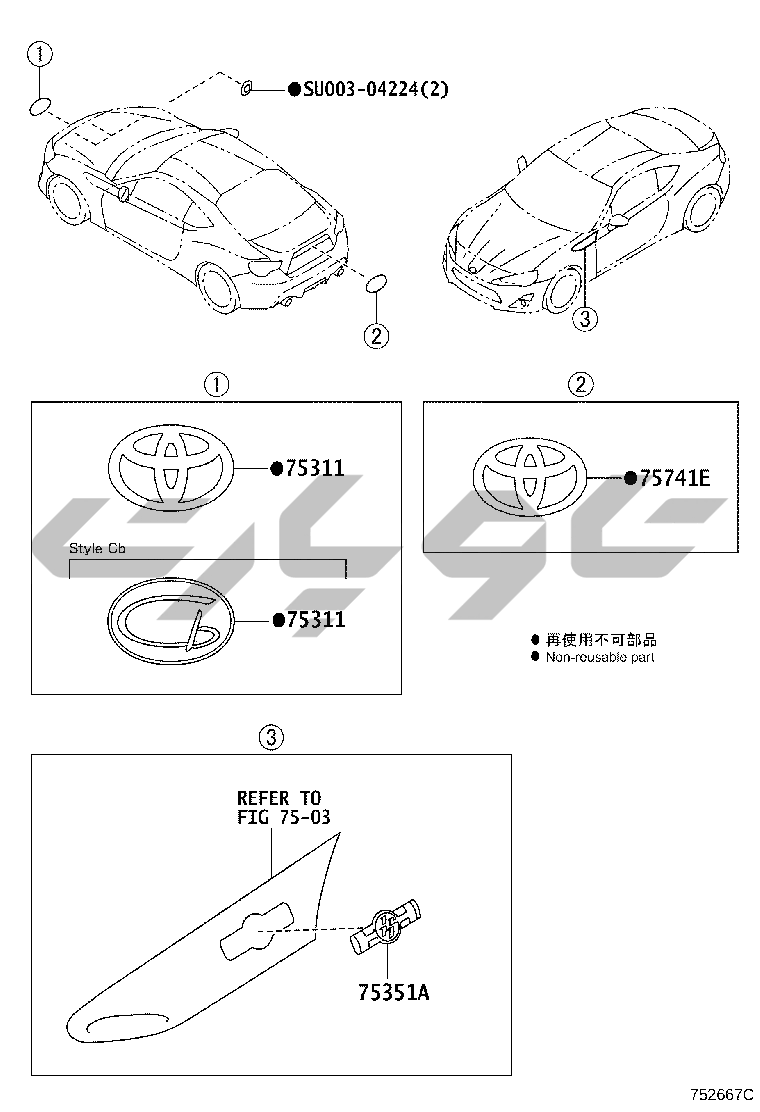 1
●SU003-04224(2)
2
3

1
●75311
Style Cb
●75311

2
●75741E

● 再使用不可部品
● Non-reusable part

3
REFER TO
FIG 75-03
75351A

752667C