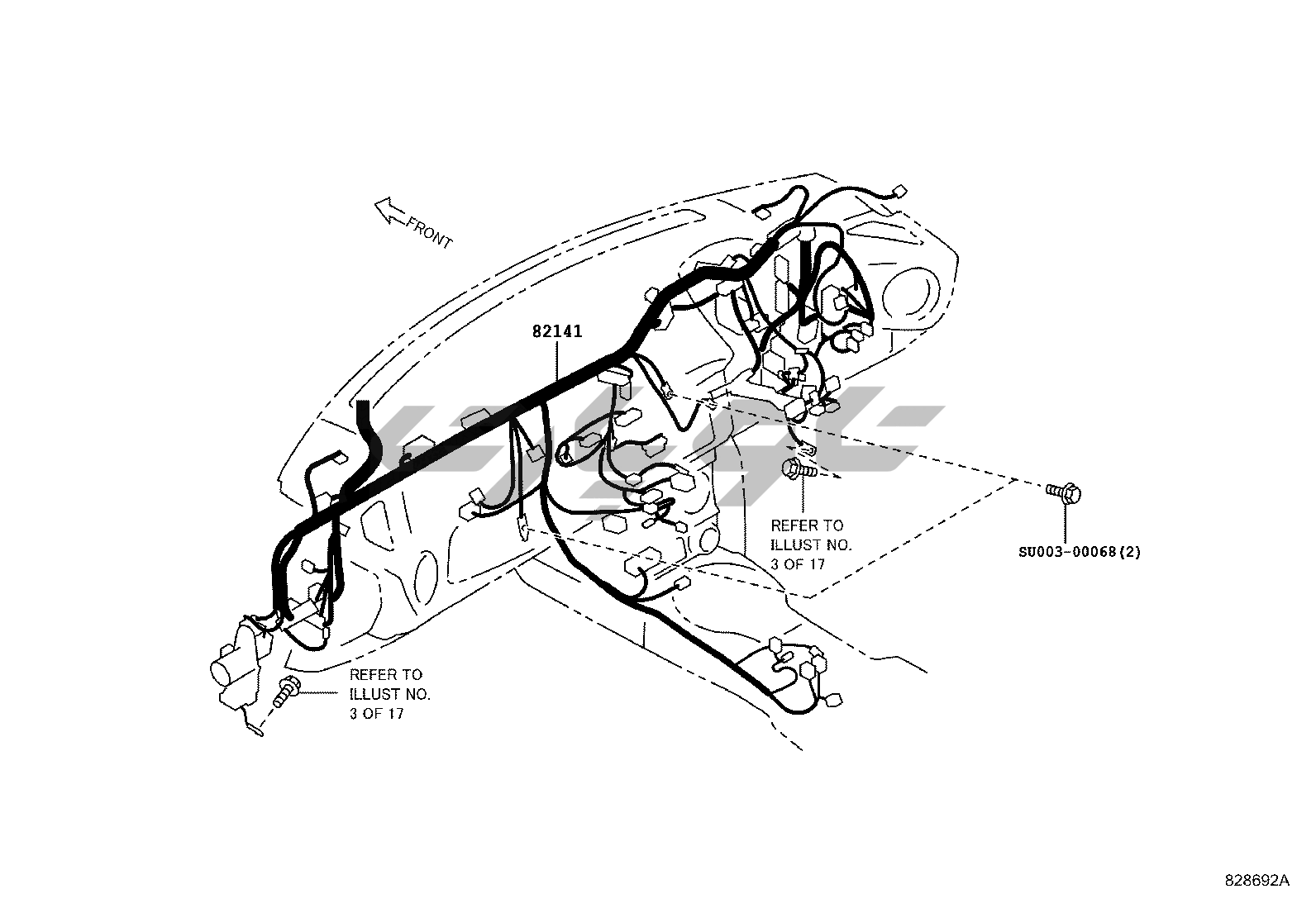 FRONT

82141

REFER TO ILLUST NO. 3 OF 17

SU003-00068(2)

REFER TO ILLUST NO. 3 OF 17

828692A