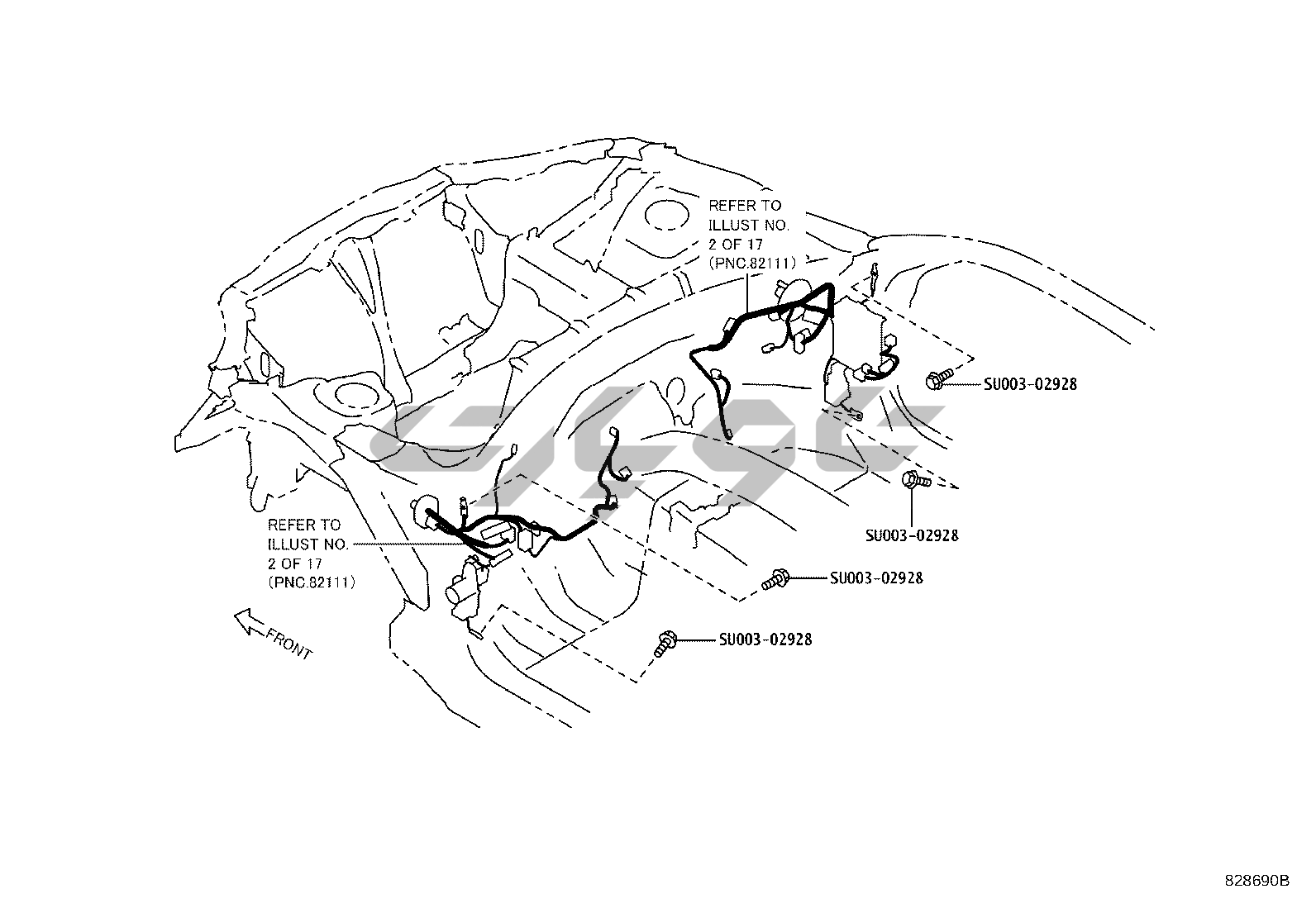 REFER TO
ILLUST NO.
2 OF 17
(PNC.82111)

SU003-02928

SU003-02928

REFER TO
ILLUST NO.
2 OF 17
(PNC.82111)

SU003-02928

SU003-02928

FRONT

828690B