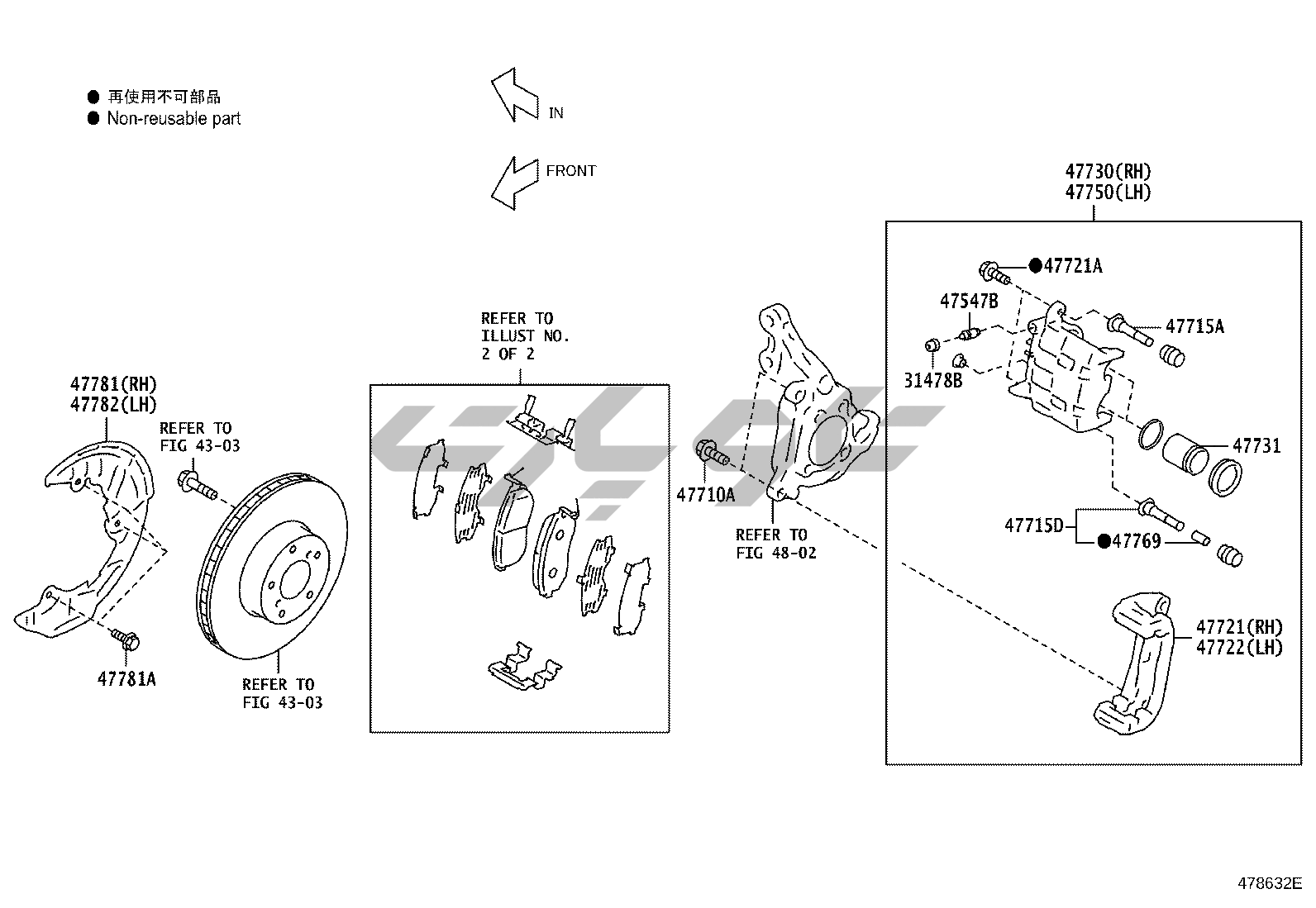 ● 再使用不可部品
● Non-reusable part

IN

FRONT

47730(RH)
47750(LH)

●47721A

47547B

47715A

31478B

REFER TO
ILLUST NO.
2 OF 2

47781(RH)
47782(LH)

REFER TO
FIG 43-03

47731

47710A

REFER TO
FIG 48-02

47715D

●47769

47721(RH)
47722(LH)

47781A

REFER TO
FIG 43-03

478632E