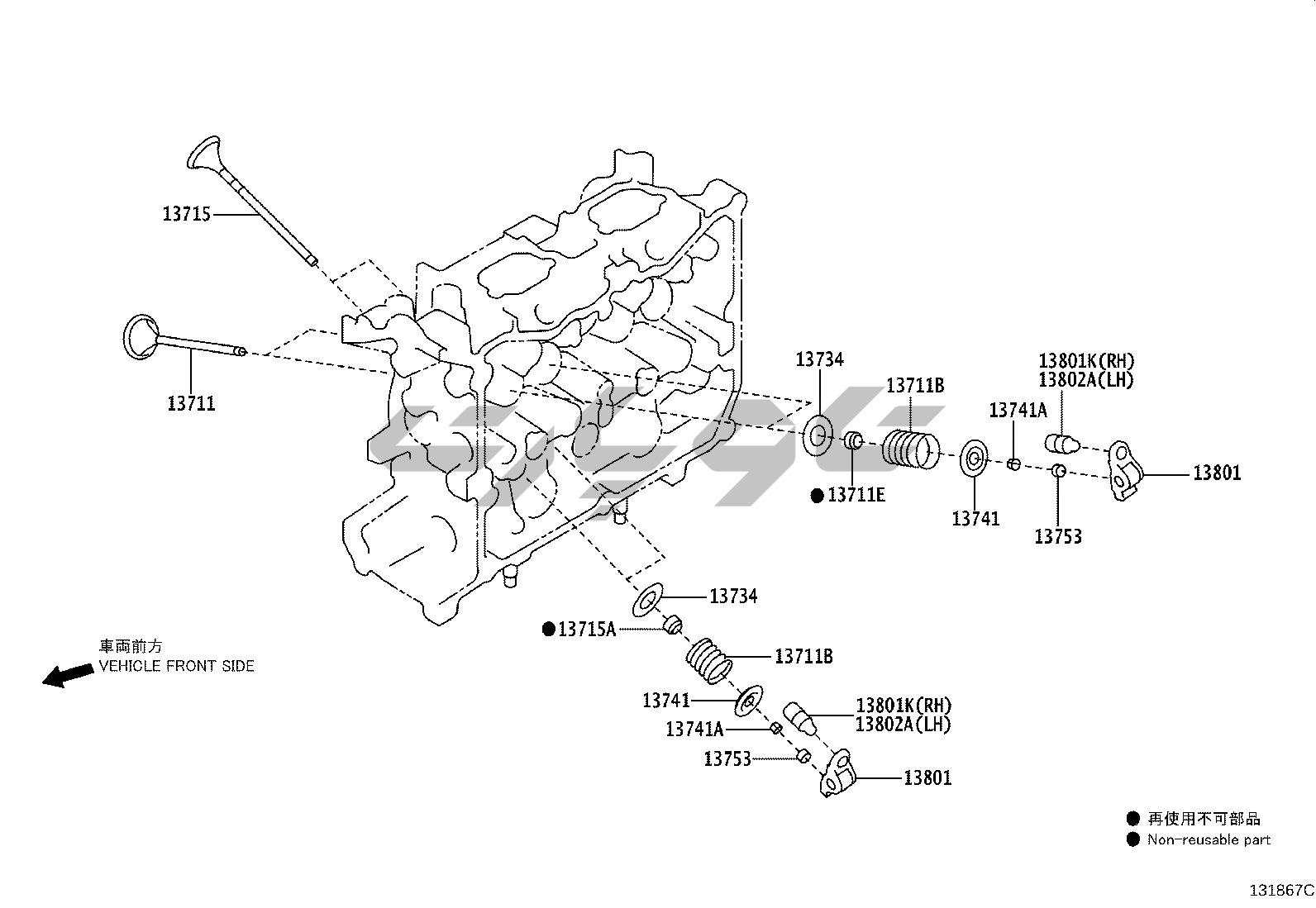 13715

13711

13734

13711B

13801K(RH)
13802A(LH)

13741A

13801

● 13711E

13741

13753

13734

● 13715A

13711B

13741

13801K(RH)
13802A(LH)

13741A

13753

13801

車両前方
VEHICLE FRONT SIDE

● 再使用不可部品
● Non-reusable part

131867C